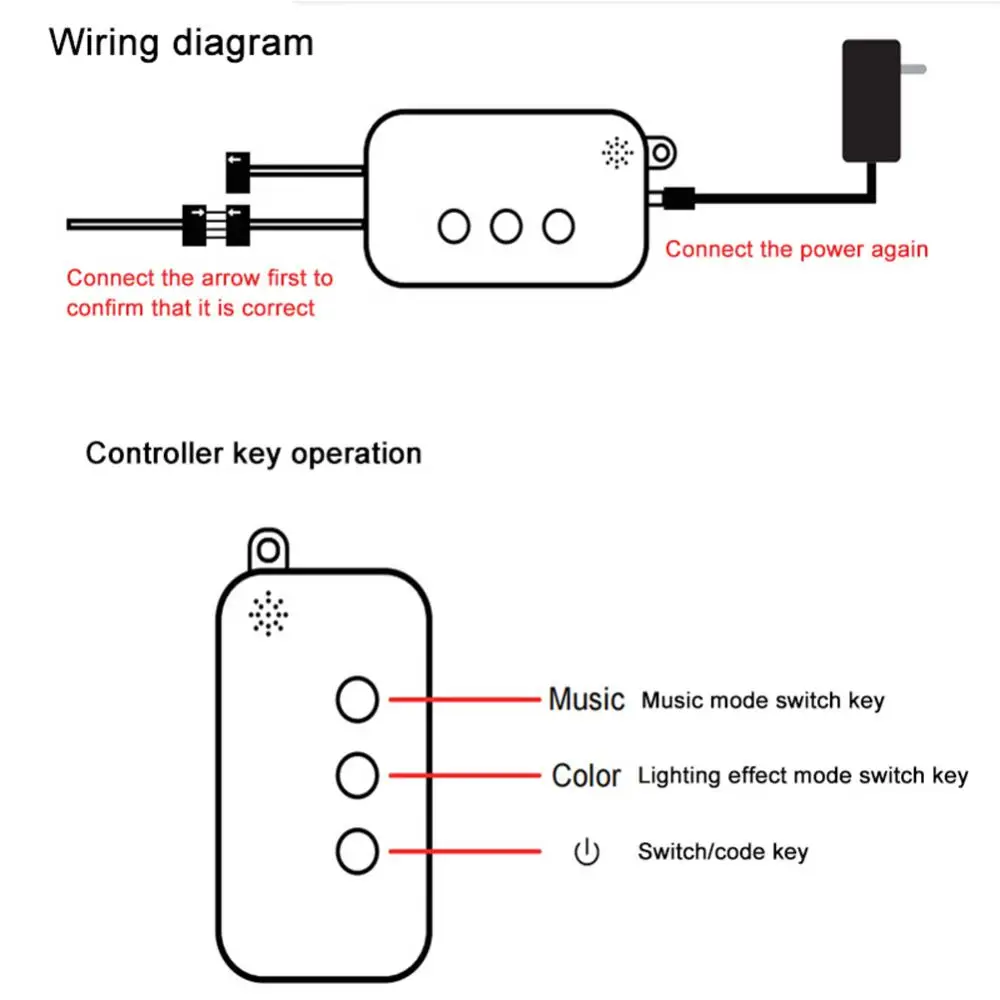 Wiring diagram

Connect the arrow first to confirm that it is correct

Connect the power again

Controller key operation

Music Music mode switch key

Color Lighting effect mode switch key

Switch/code key