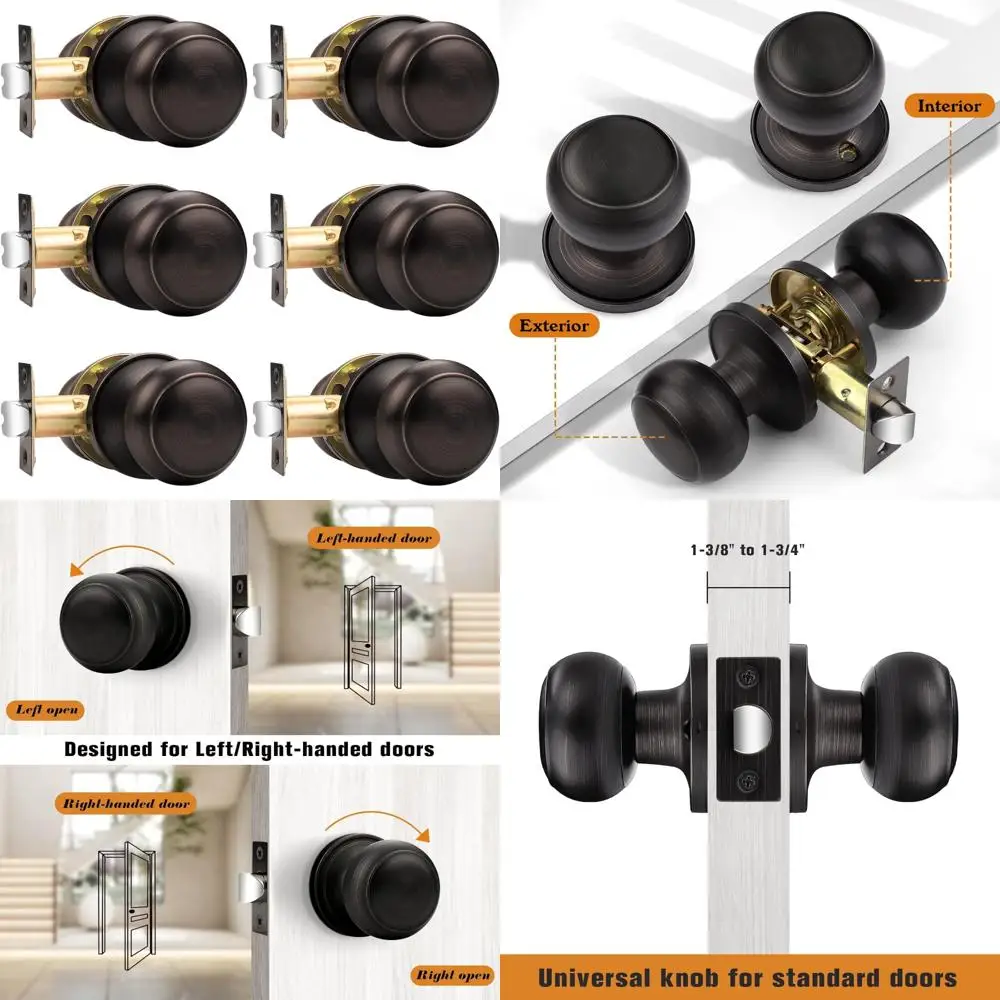 Interior

Exterior

Left-handed door

Left open

Designed for Left/Right-handed doors

Right-handed door

Right open

1-3/8" to 1-3/4"

Universal knob for standard doors