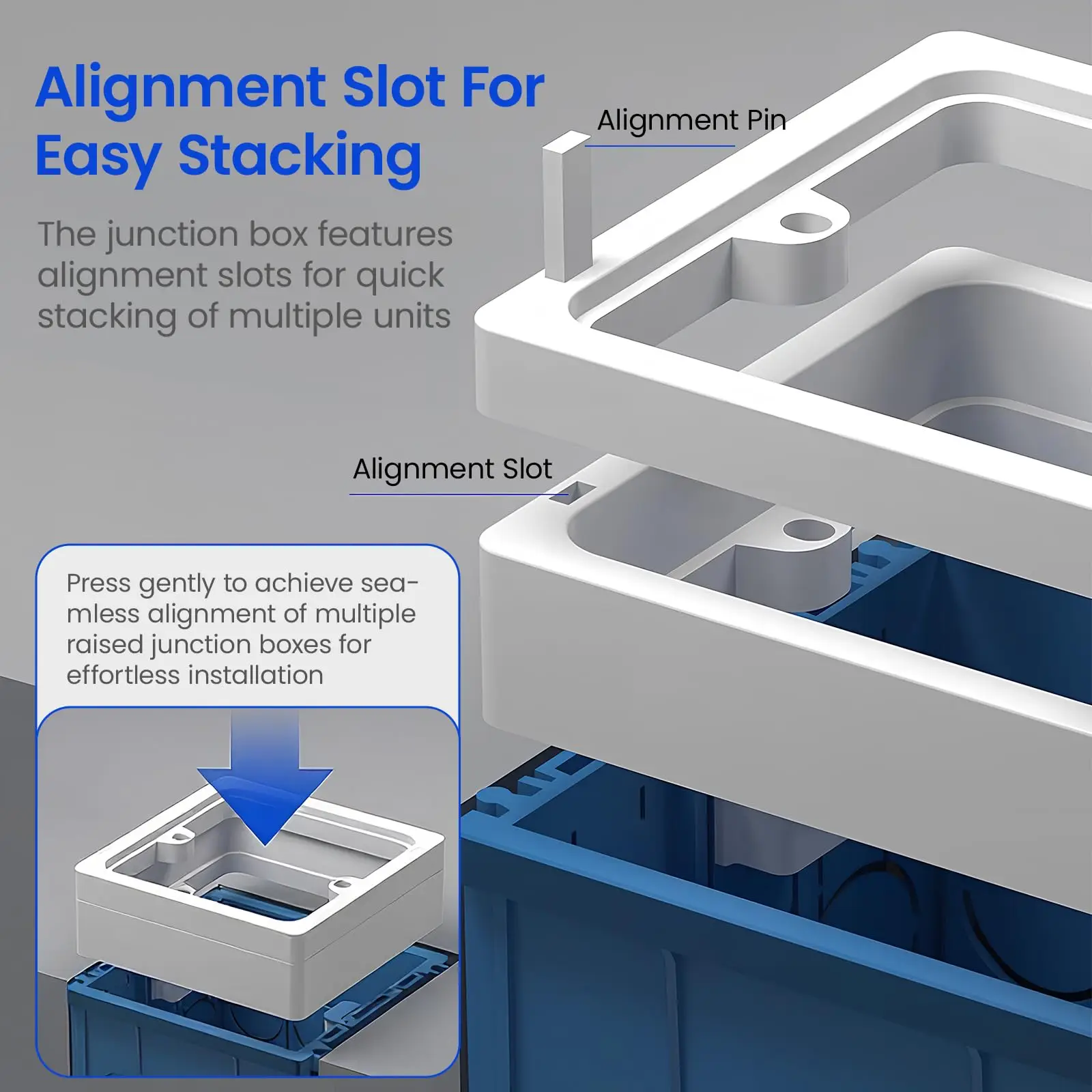 Alignment Slot For Easy Stacking

The junction box features alignment slots for quick stacking of multiple units

Alignment Pin

Alignment Slot

Press gently to achieve seamless alignment of multiple raised junction boxes for effortless installation