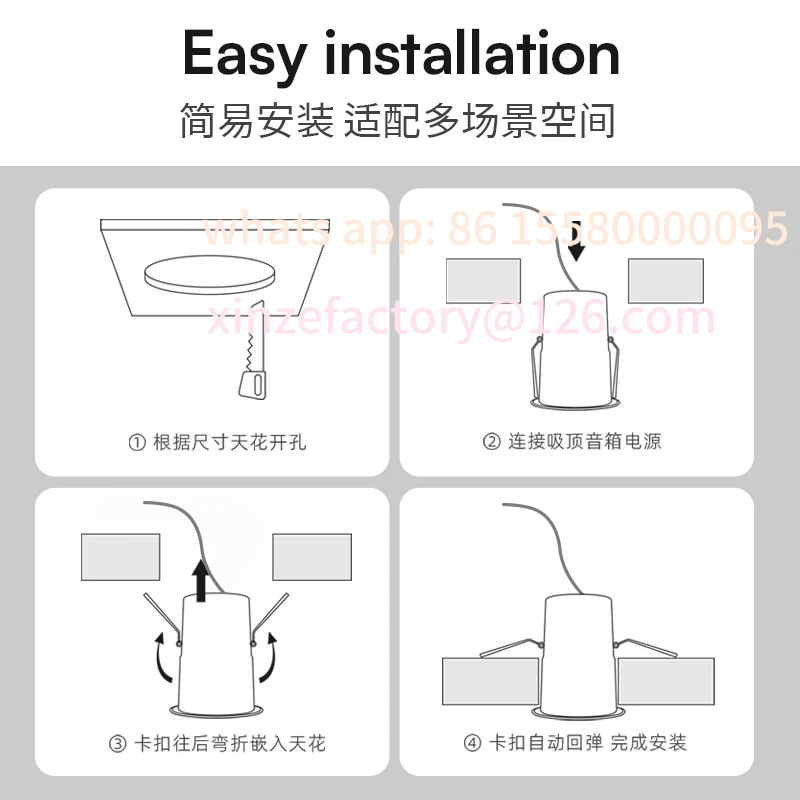 Easy installation
简易安装 适配多场景空间

whats app: 86 15580000095
xinzefactory@126.com

① 根据尺寸天花开孔

② 连接吸顶音箱电源

③ 卡扣往后弯折嵌入天花

④ 卡扣自动回弹 完成安装