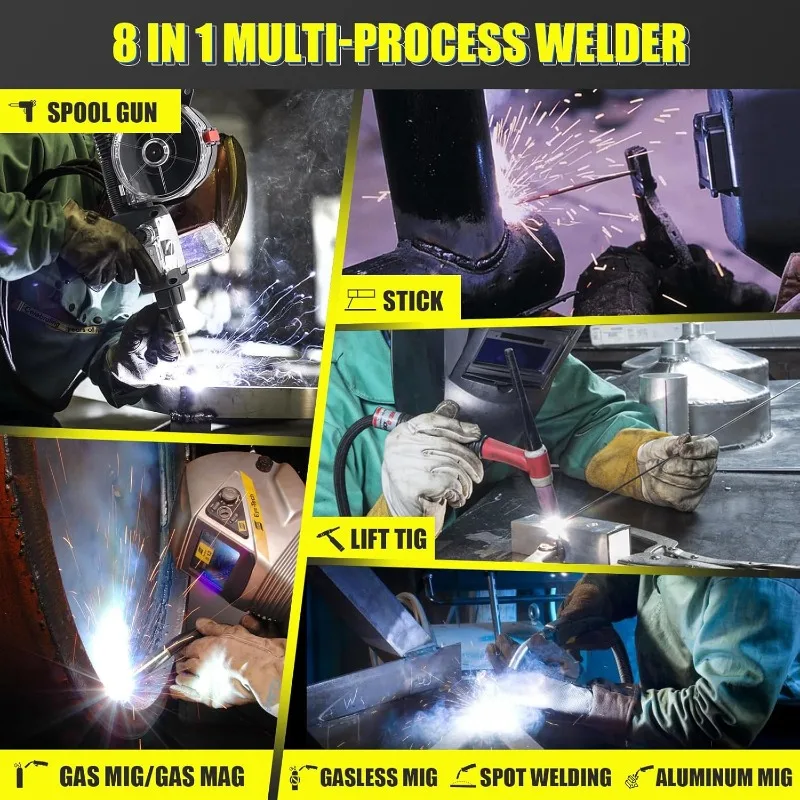 8 IN 1 MULTI-PROCESS WELDER

SPOOL GUN

STICK

LIFT TIG

GAS MIG/GAS MAG

GASLESS MIG

SPOT WELDING

ALUMINUM MIG