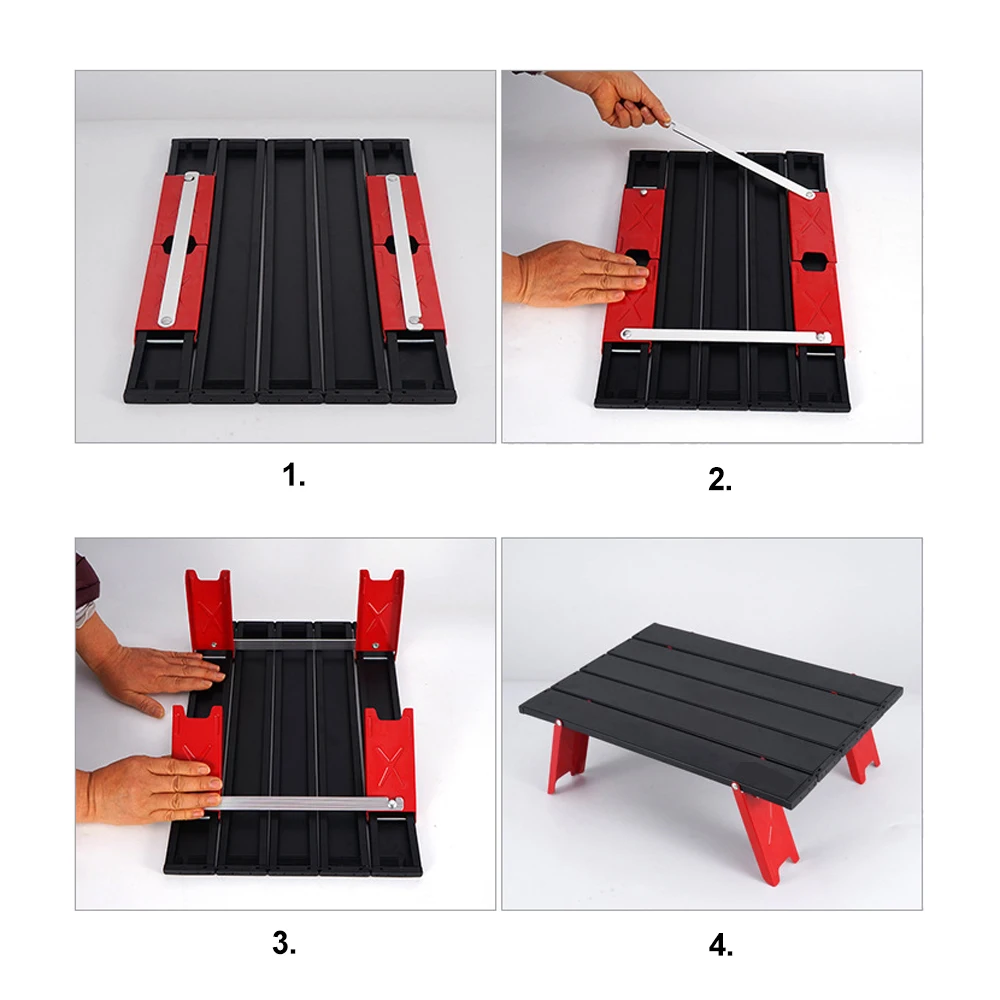 1.

2.

3.

4.