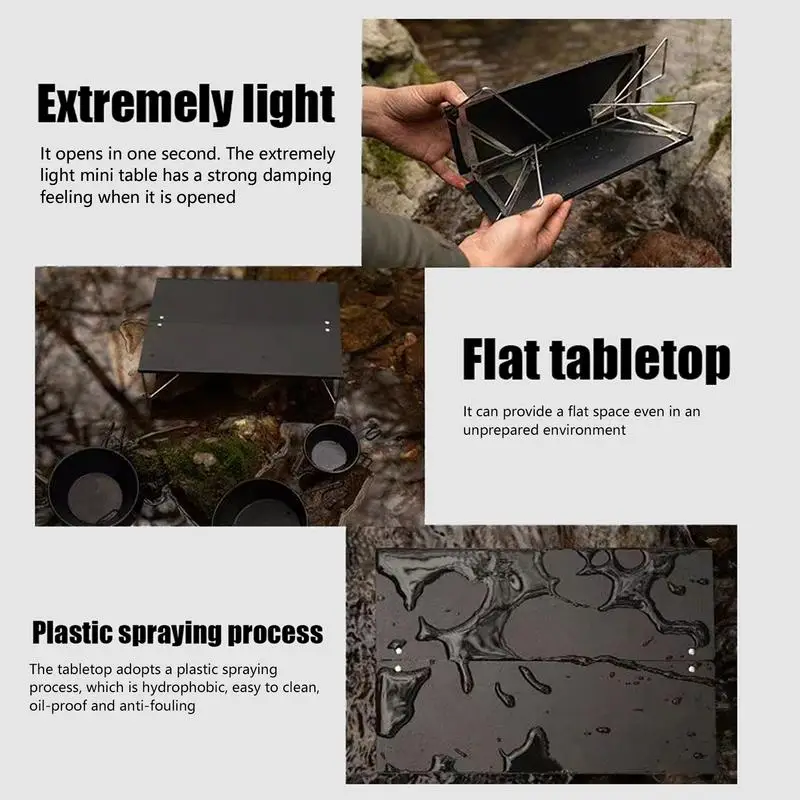 Extremely light

It opens in one second. The extremely light mini table has a strong damping feeling when it is opened

Flat tabletop

It can provide a flat space even in an unprepared environment

Plastic spraying process

The tabletop adopts a plastic spraying process, which is hydrophobic, easy to clean, oil-proof and anti-fouling