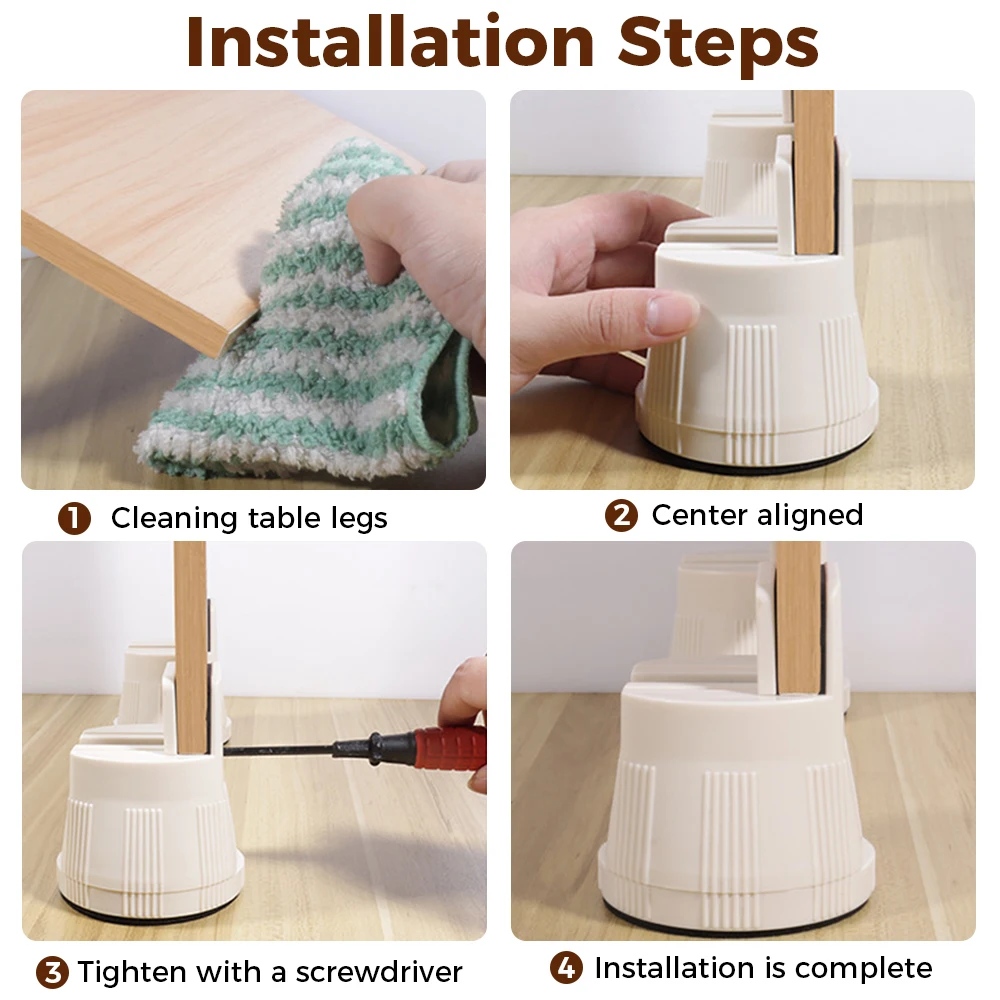 Installation Steps

1 Cleaning table legs

2 Center aligned

3 Tighten with a screwdriver

4 Installation is complete