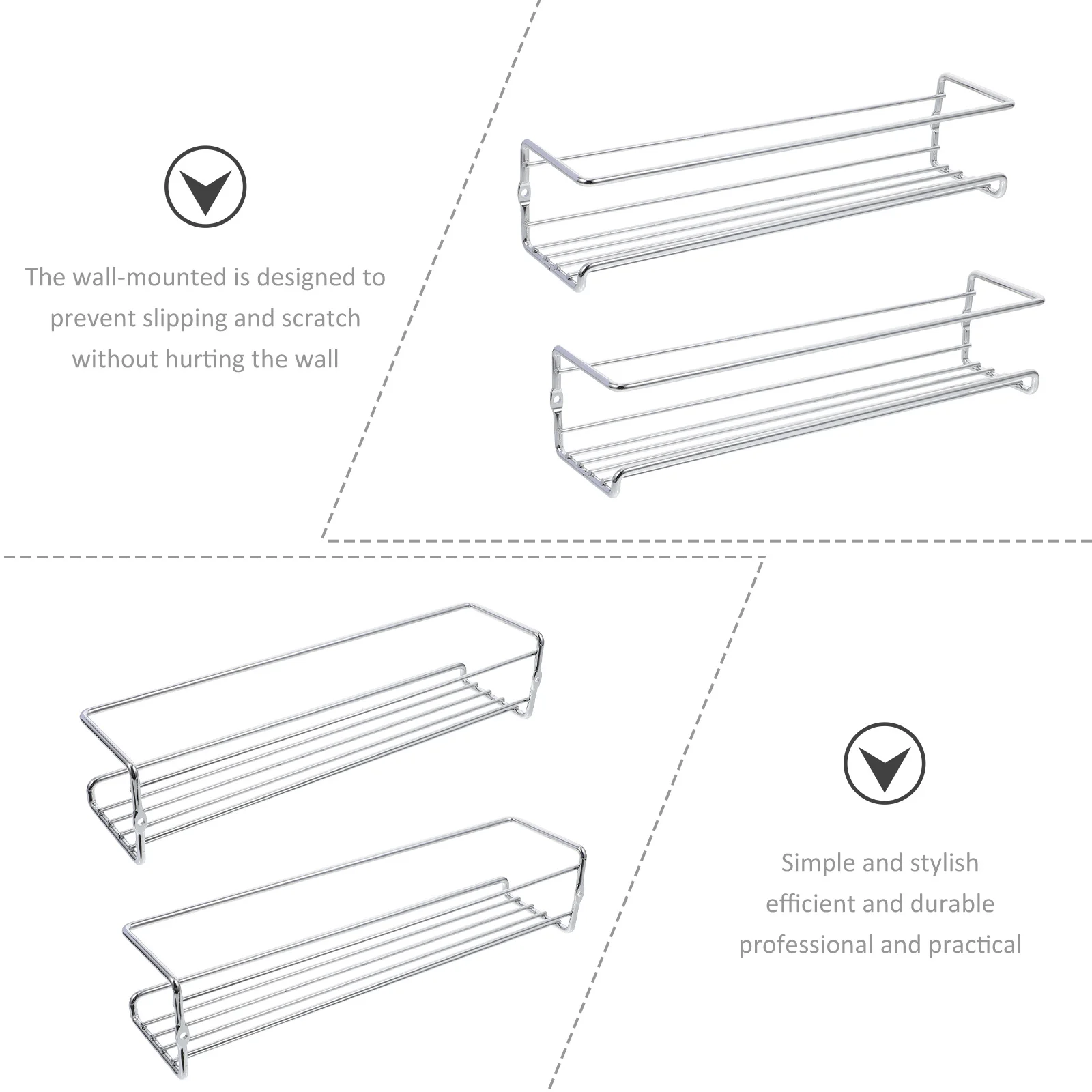 The wall-mounted is designed to prevent slipping and scratch without hurting the wall

Simple and stylish
efficient and durable
professional and practical