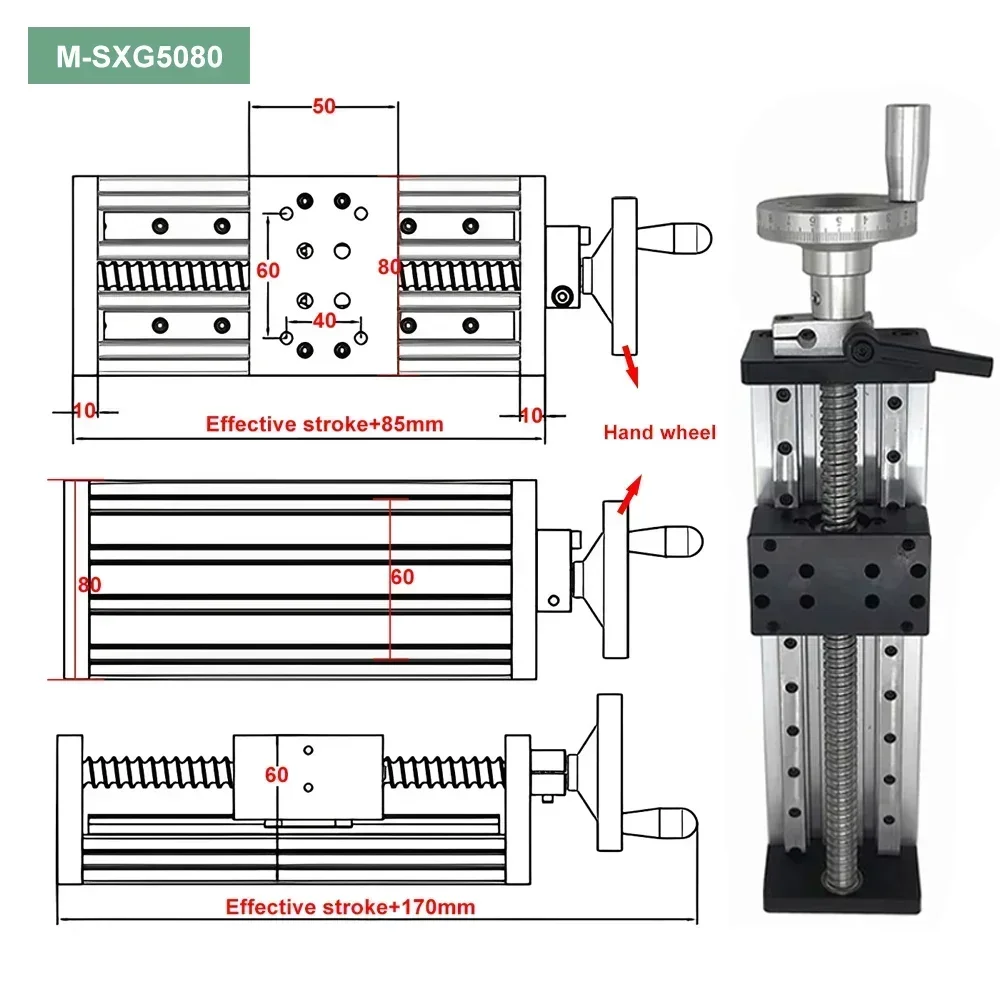 M-SXG5080

50

60

80

40

10

Effective stroke+85mm

10

Hand wheel

80

60

60

Effective stroke+170mm