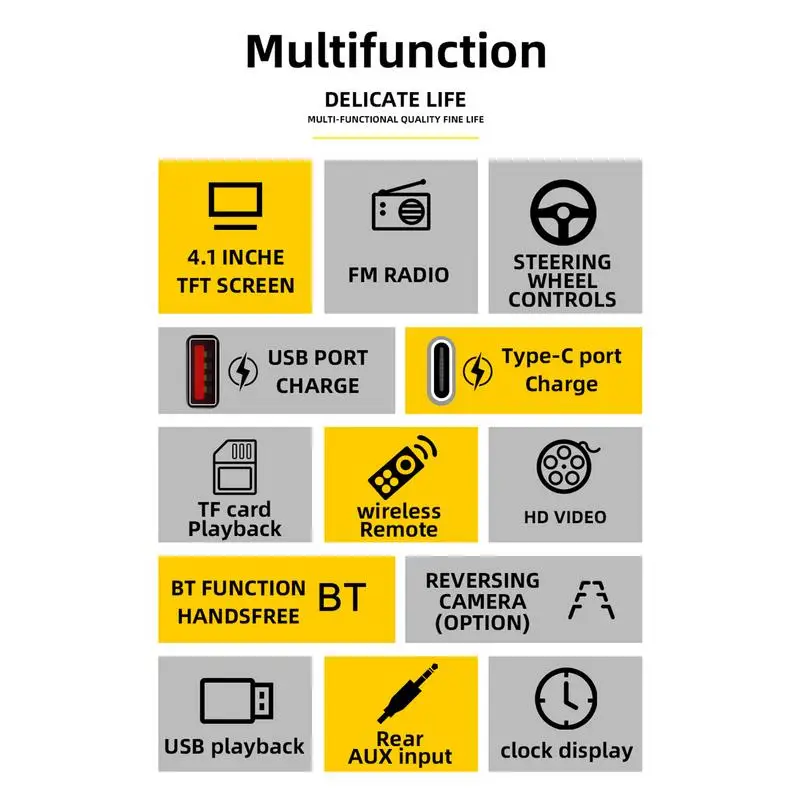 Multifunction

DELICATE LIFE

MULTI-FUNCTIONAL QUALITY FINE LIFE

4.1 INCHE TFT SCREEN

FM RADIO

STEERING WHEEL CONTROLS

USB PORT CHARGE

Type-C port Charge

TF card Playback

wireless Remote

HD VIDEO

BT FUNCTION HANDSFREE

BT

REVERSING CAMERA (OPTION)

USB playback

Rear AUX input

clock display