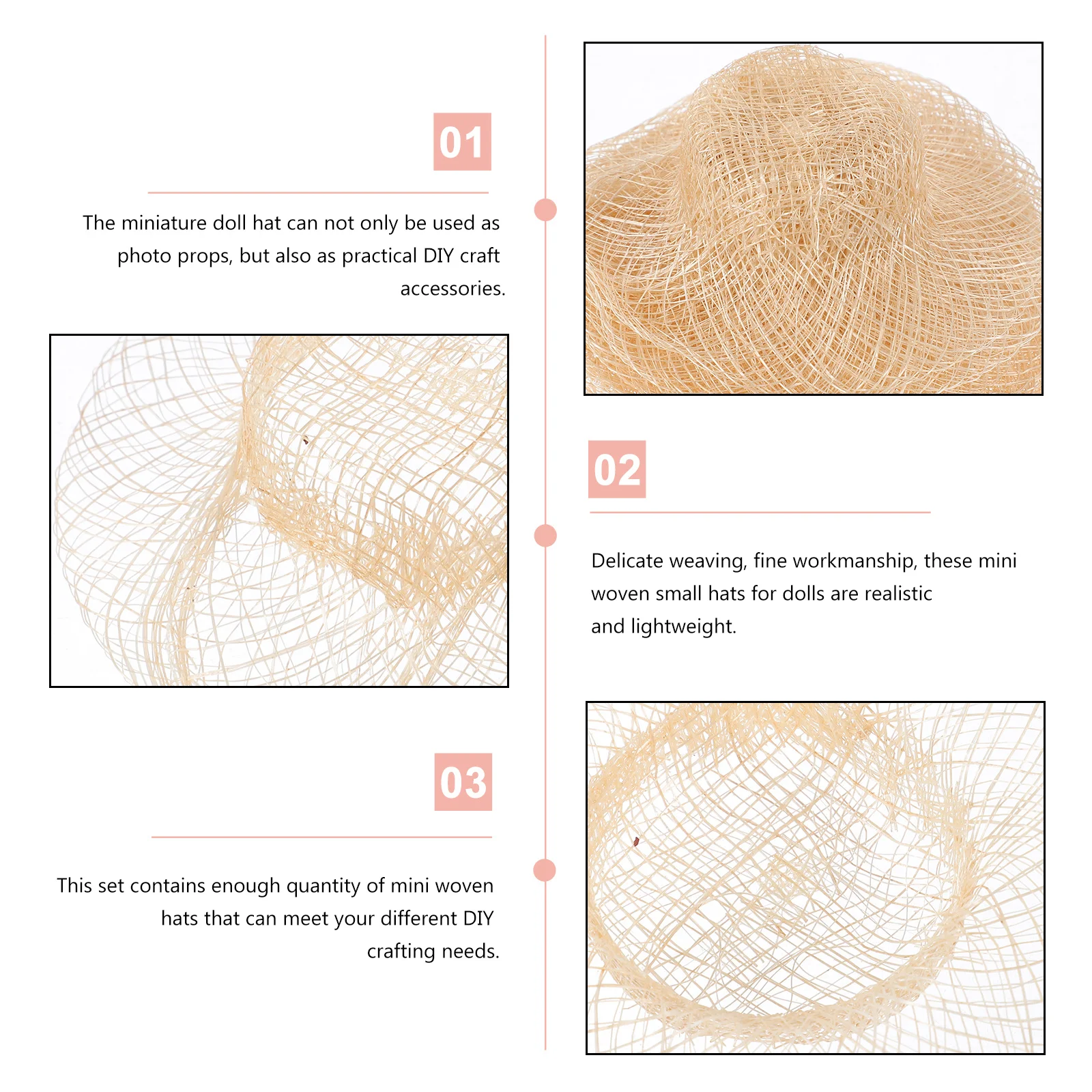 01

The miniature doll hat can not only be used as photo props, but also as practical DIY craft accessories.

02

Delicate weaving, fine workmanship, these mini woven small hats for dolls are realistic and lightweight.

03

This set contains enough quantity of mini woven hats that can meet your different DIY crafting needs.