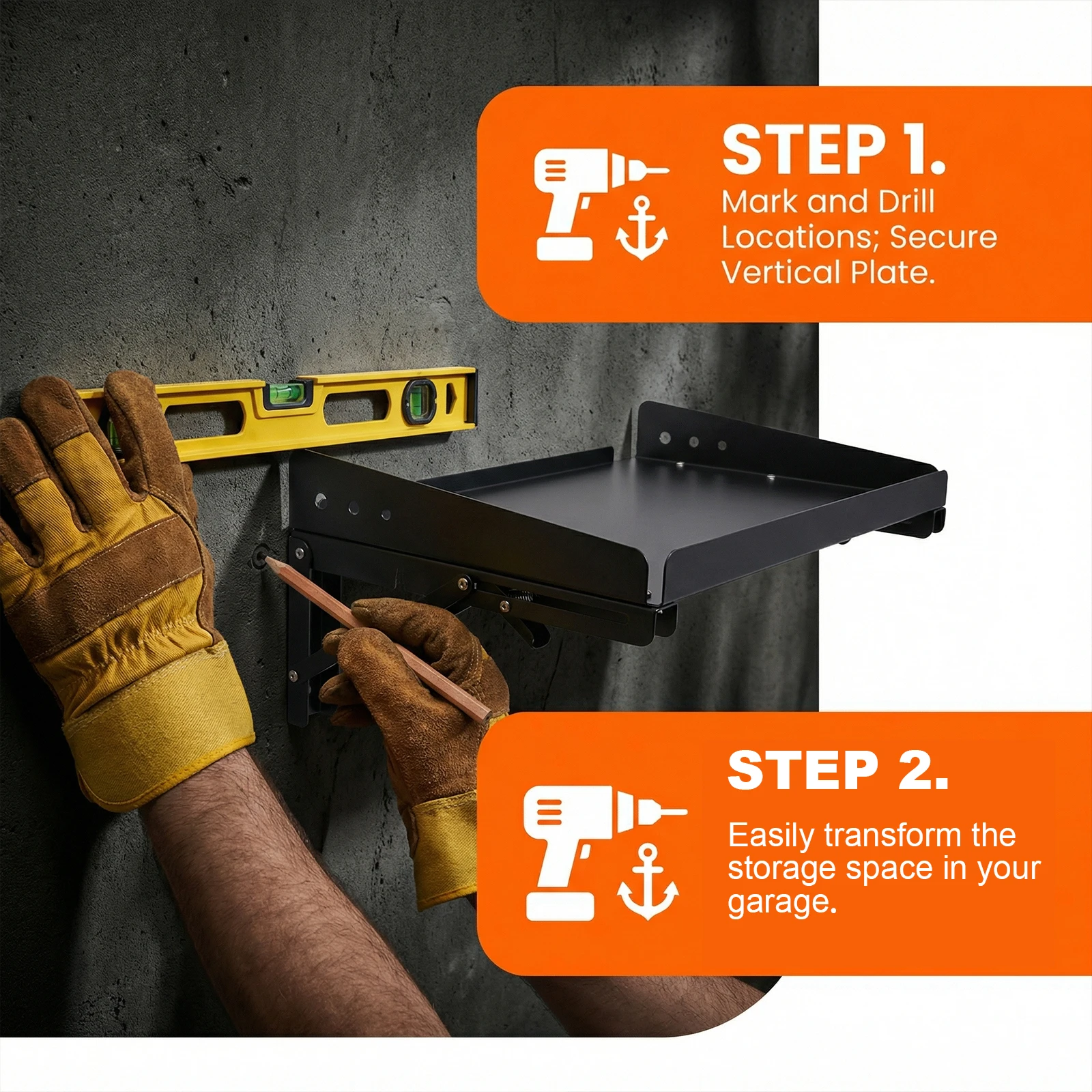 STEP 1.
Mark and Drill Locations; Secure Vertical Plate.

STEP 2.
Easily transform the storage space in your garage.