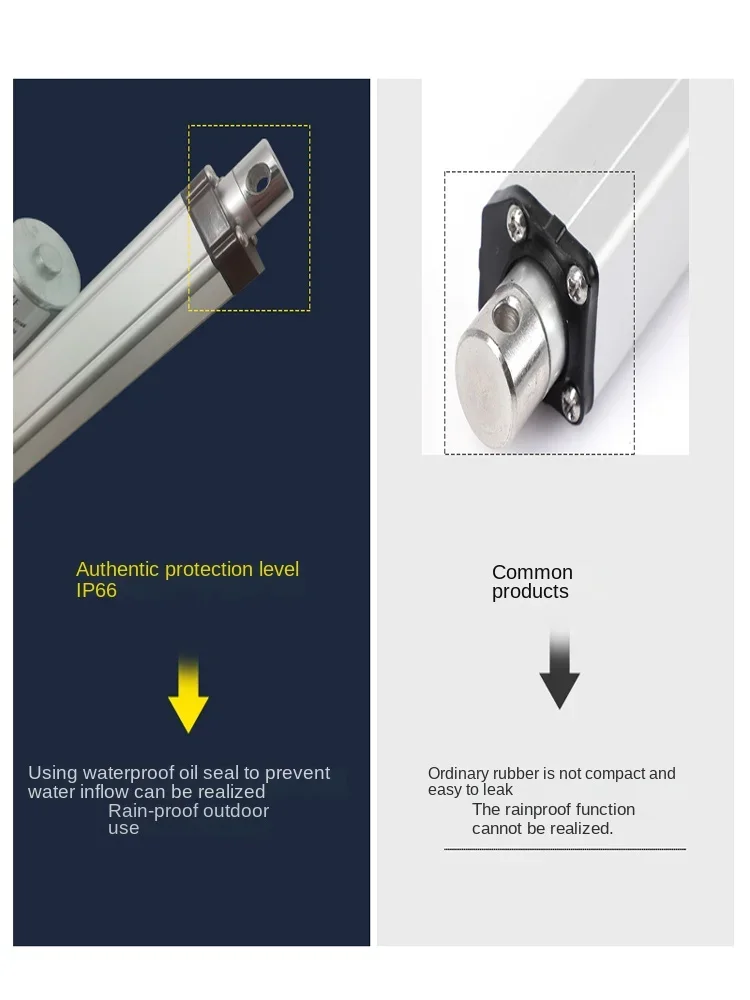 Authentic protection level IP66

Using waterproof oil seal to prevent water inflow can be realized
Rain-proof outdoor use

Common products

Ordinary rubber is not compact and easy to leak
The rainproof function cannot be realized.