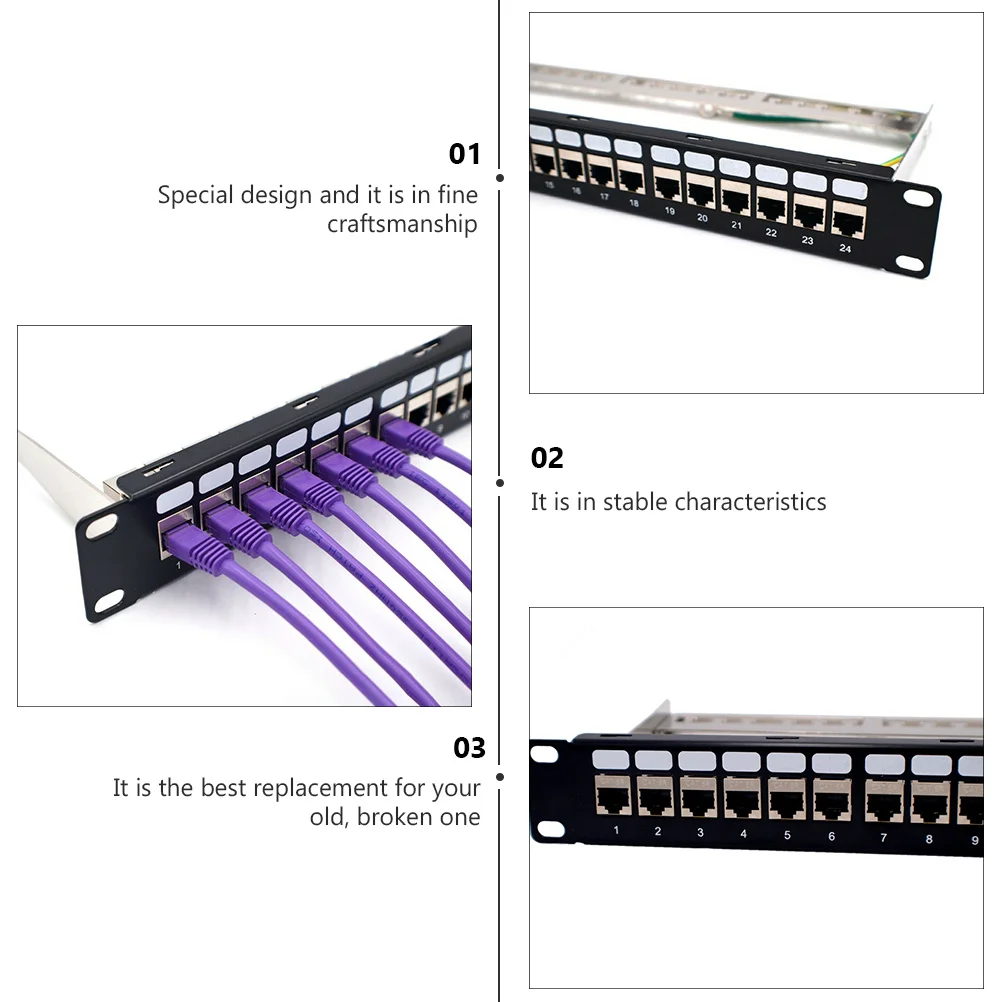 01
Special design and it is in fine craftsmanship

15 16 17 18 19 20 21 22 23 24

1

02
It is in stable characteristics

03
It is the best replacement for your old, broken one

1 2 3 4 5 6 7 8 9