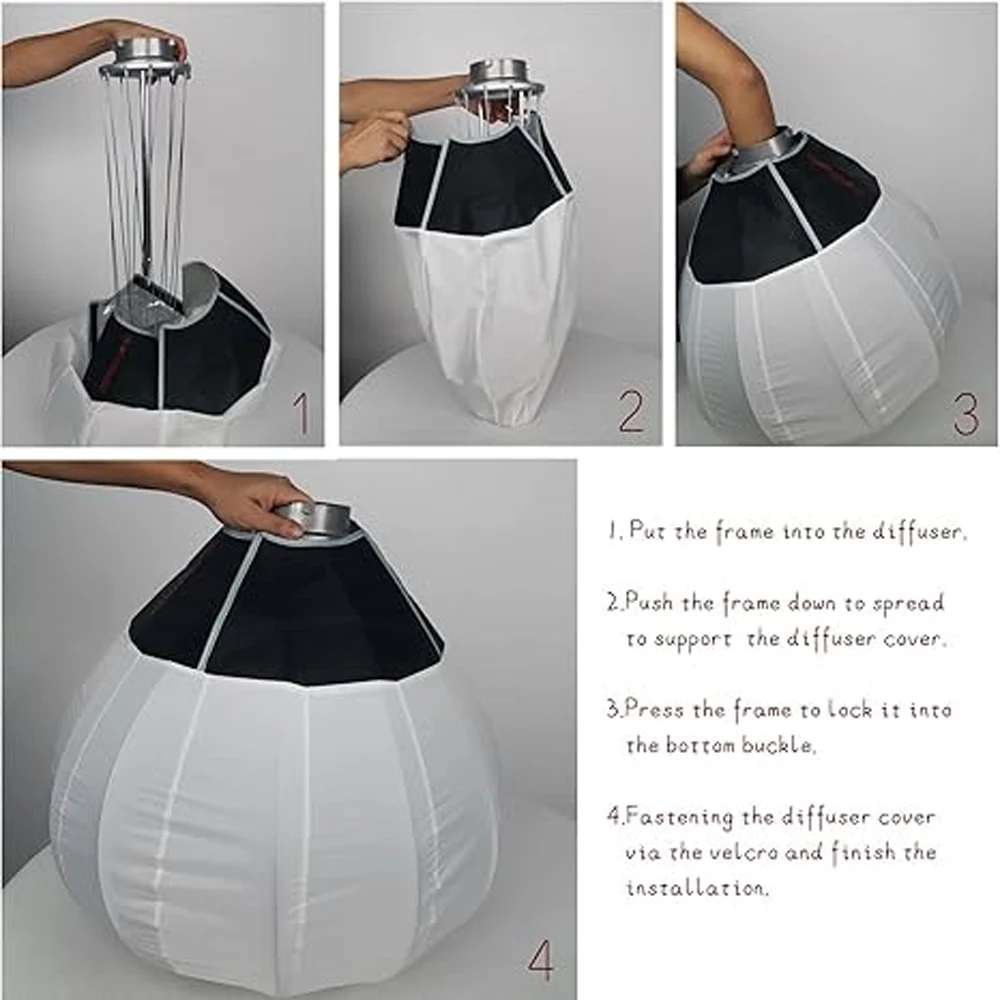 1

2

3

4

1. Put the frame into the diffuser.

2.Push the frame down to spread to support the diffuser cover.

3.Press the frame to lock it into the bottom buckle.

4.Fastening the diffuser cover via the velcro and finish the installation.