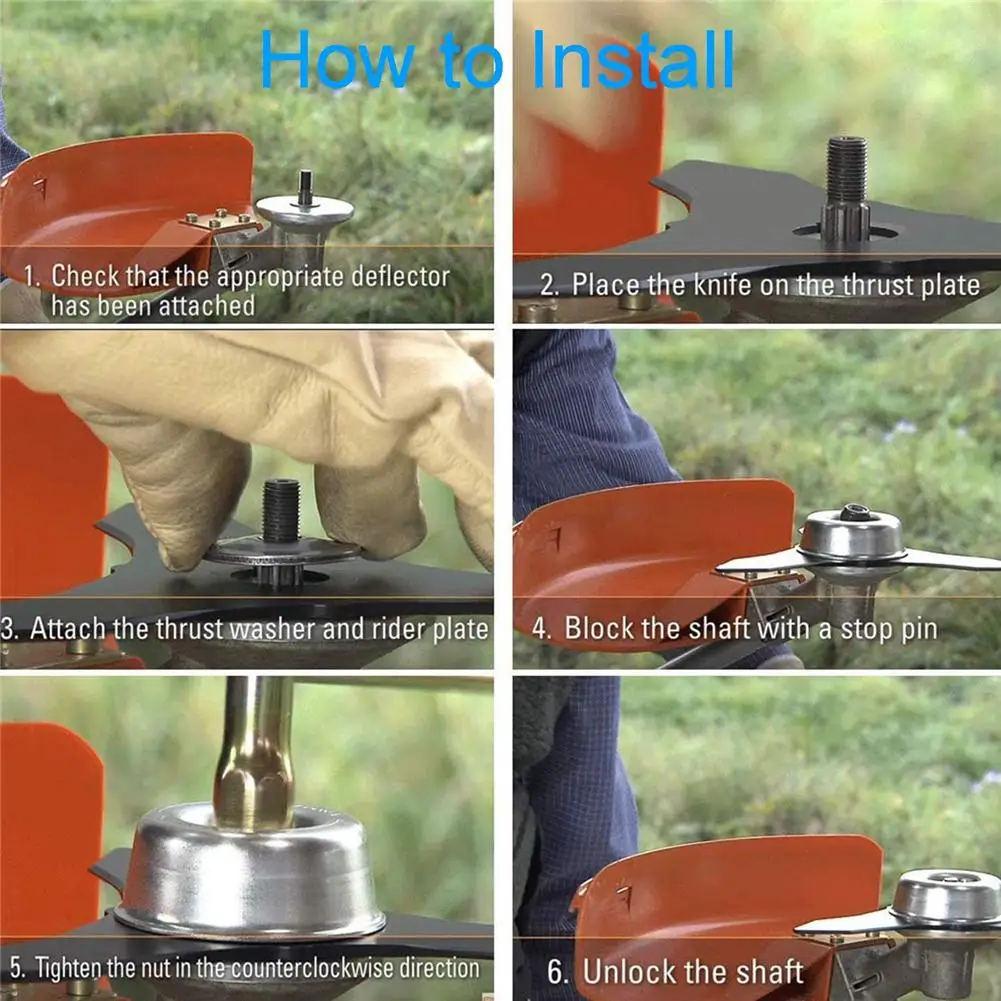 How to Install

1. Check that the appropriate deflector has been attached

2. Place the knife on the thrust plate

3. Attach the thrust washer and rider plate

4. Block the shaft with a stop pin

5. Tighten the nut in the counterclockwise direction

6. Unlock the shaft