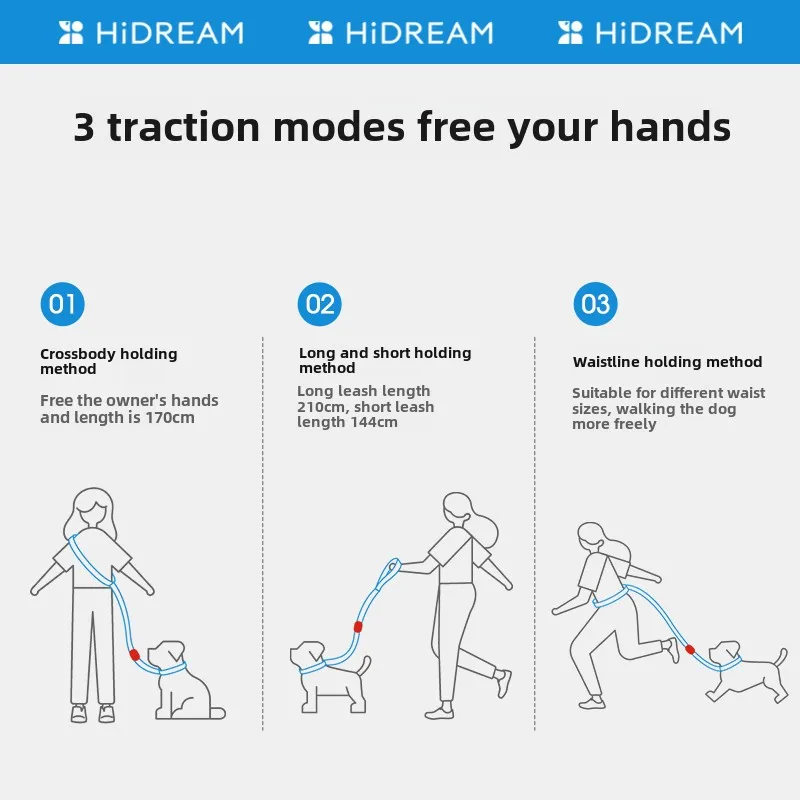 HiDREAM HiDREAM HiDREAM

3 traction modes free your hands

01

Crossbody holding method

Free the owner's hands and length is 170cm

02

Long and short holding method

Long leash length 210cm, short leash length 144cm

03

Waistline holding method

Suitable for different waist sizes, walking the dog more freely