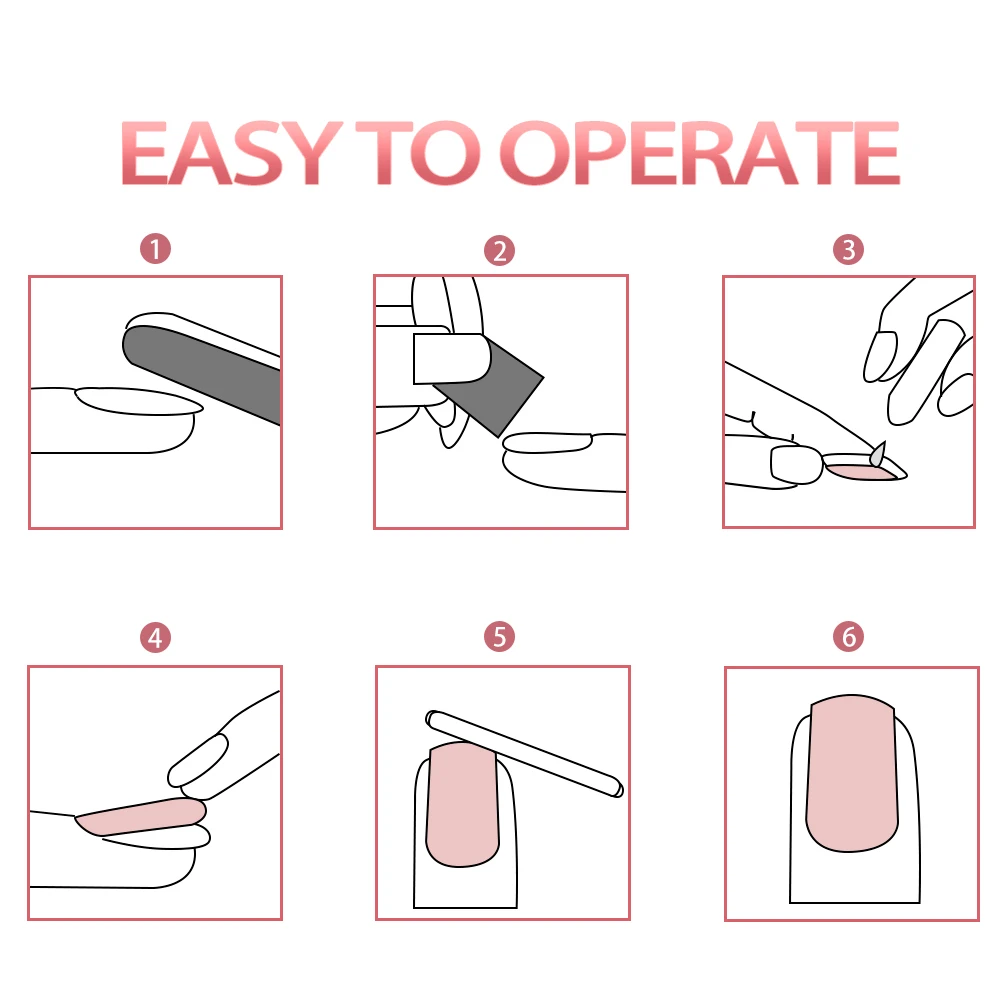 EASY TO OPERATE

1

2

3

4

5

6