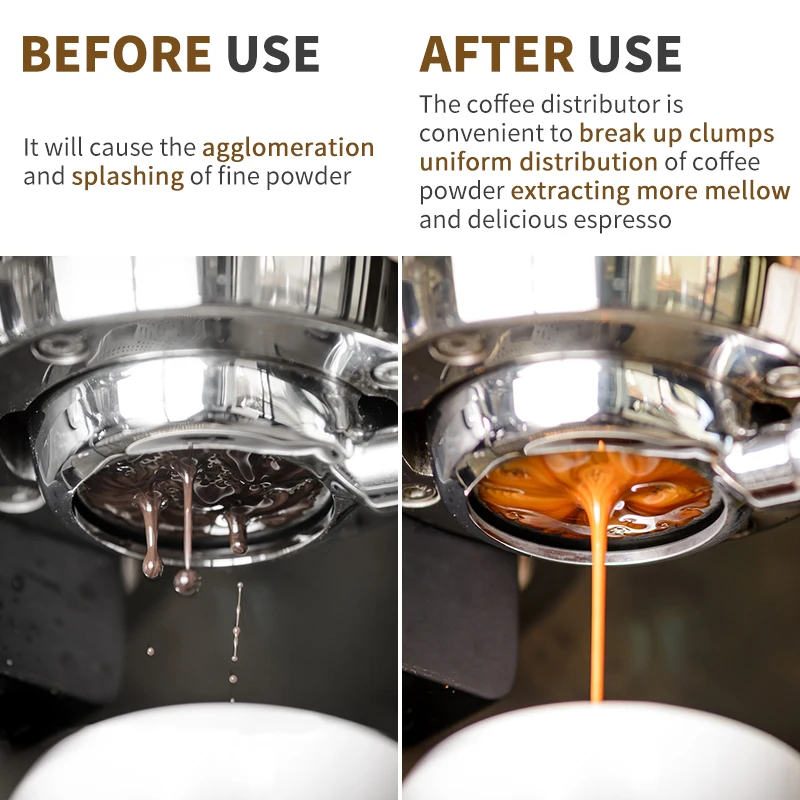 BEFORE USE

It will cause the agglomeration and splashing of fine powder

AFTER USE

The coffee distributor is convenient to break up clumps uniform distribution of coffee powder extracting more mellow and delicious espresso