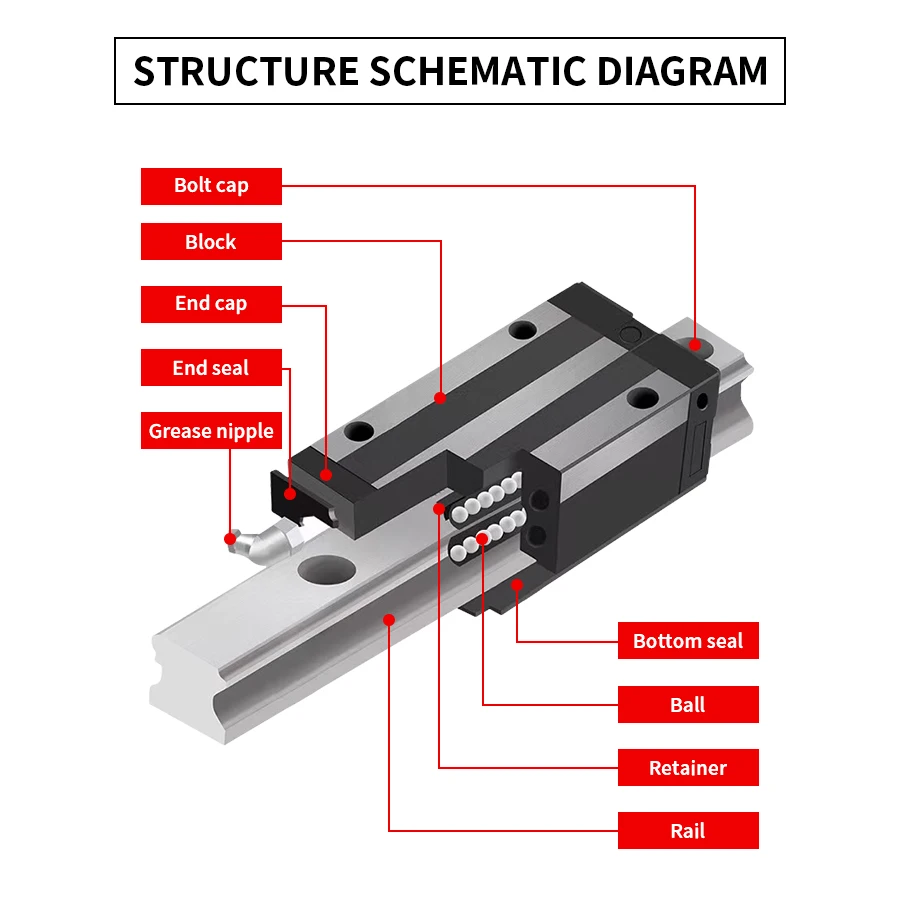 STRUCTURE SCHEMATIC DIAGRAM

Bolt cap

Block

End cap

End seal

Grease nipple

Bottom seal

Ball

Retainer

Rail