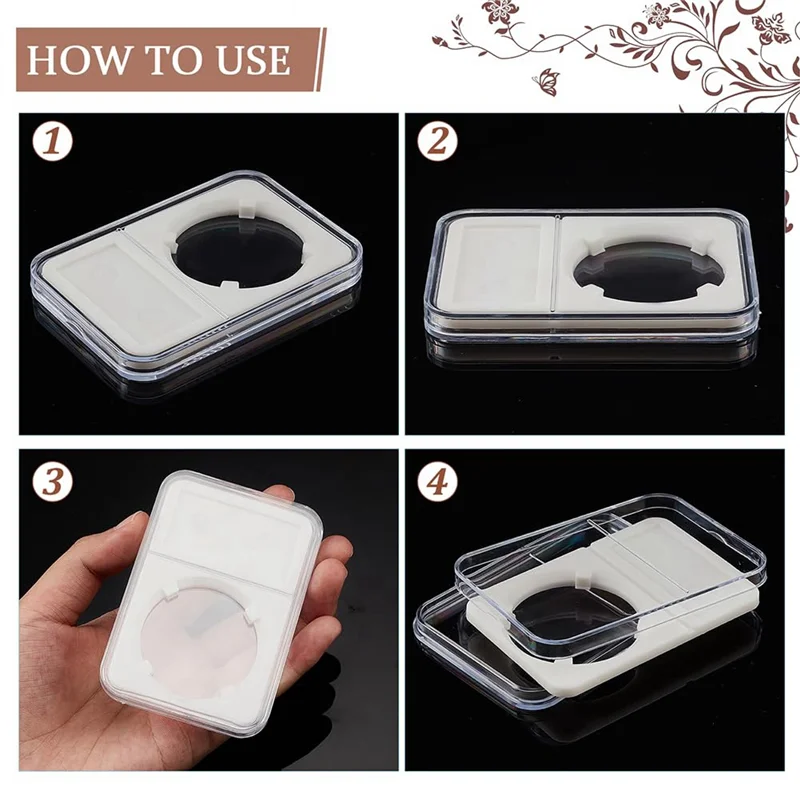 HOW TO USE

1

2

3

4