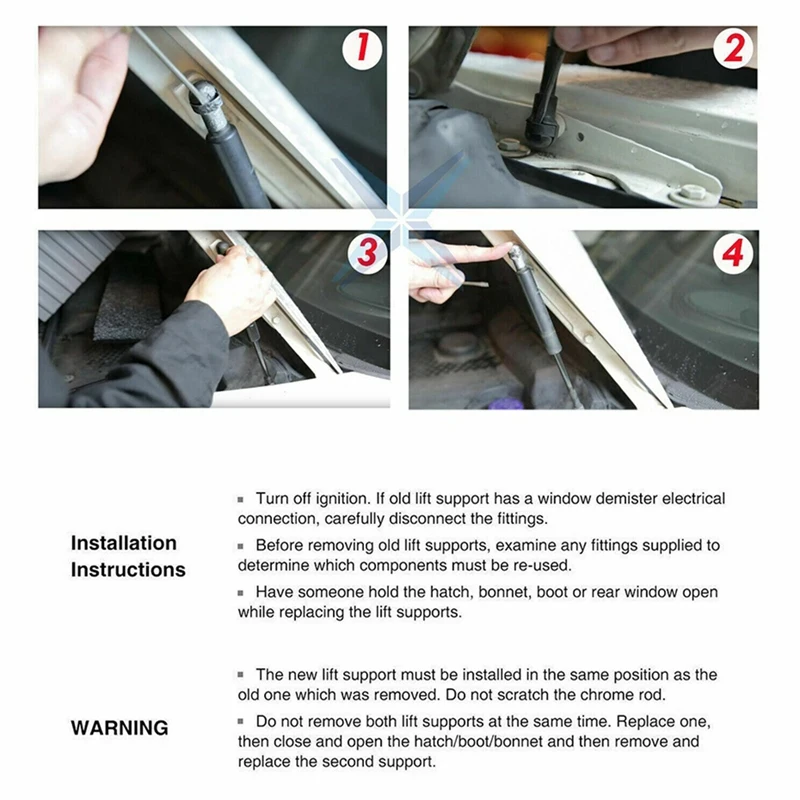 1

2

3

4

Installation Instructions

▪ Turn off ignition. If old lift support has a window demister electrical connection, carefully disconnect the fittings.

▪ Before removing old lift supports, examine any fittings supplied to determine which components must be re-used.

▪ Have someone hold the hatch, bonnet, boot or rear window open while replacing the lift supports.

WARNING

▪ The new lift support must be installed in the same position as the old one which was removed. Do not scratch the chrome rod.

▪ Do not remove both lift supports at the same time. Replace one, then close and open the hatch/boot/bonnet and then remove and replace the second support.