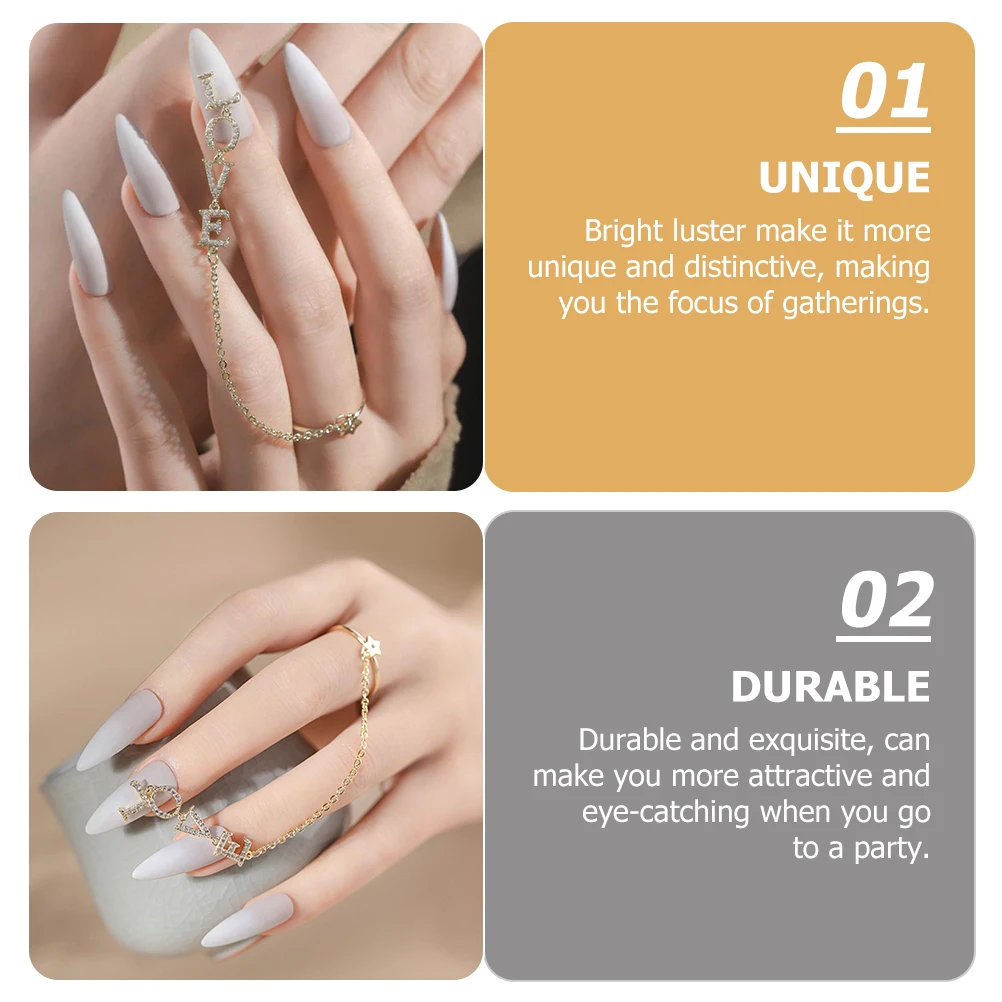 LOVE

01

UNIQUE

Bright luster make it more unique and distinctive, making you the focus of gatherings.

LOVE

02

DURABLE

Durable and exquisite, can make you more attractive and eye-catching when you go to a party.