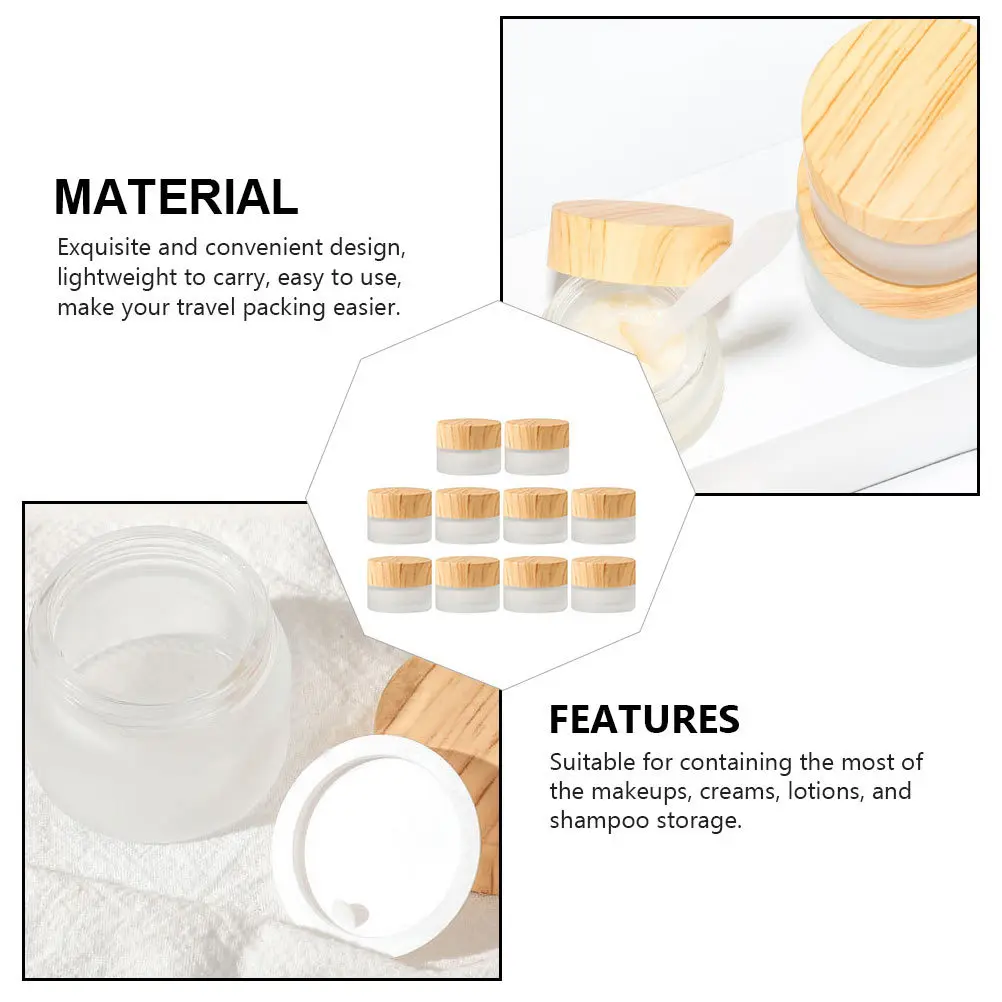 MATERIAL

Exquisite and convenient design, lightweight to carry, easy to use, make your travel packing easier.

FEATURES

Suitable for containing the most of the makeups, creams, lotions, and shampoo storage.