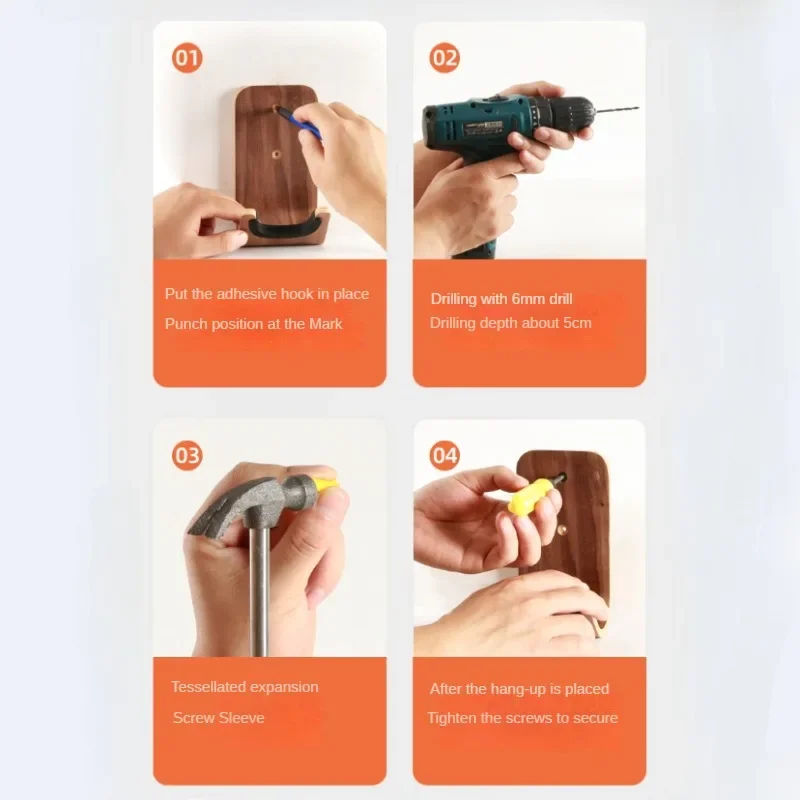 01

Put the adhesive hook in place
Punch position at the Mark

02

Drilling with 6mm drill
Drilling depth about 5cm

03

Tessellated expansion
Screw Sleeve

04

After the hang-up is placed
Tighten the screws to secure