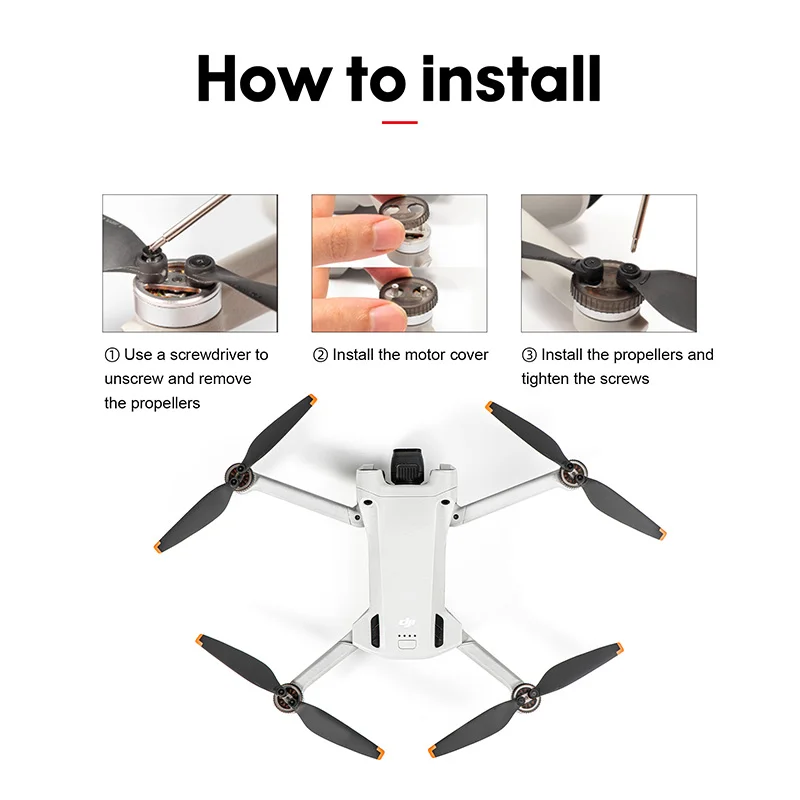 How to install

① Use a screwdriver to unscrew and remove the propellers

② Install the motor cover

③ Install the propellers and tighten the screws

dji