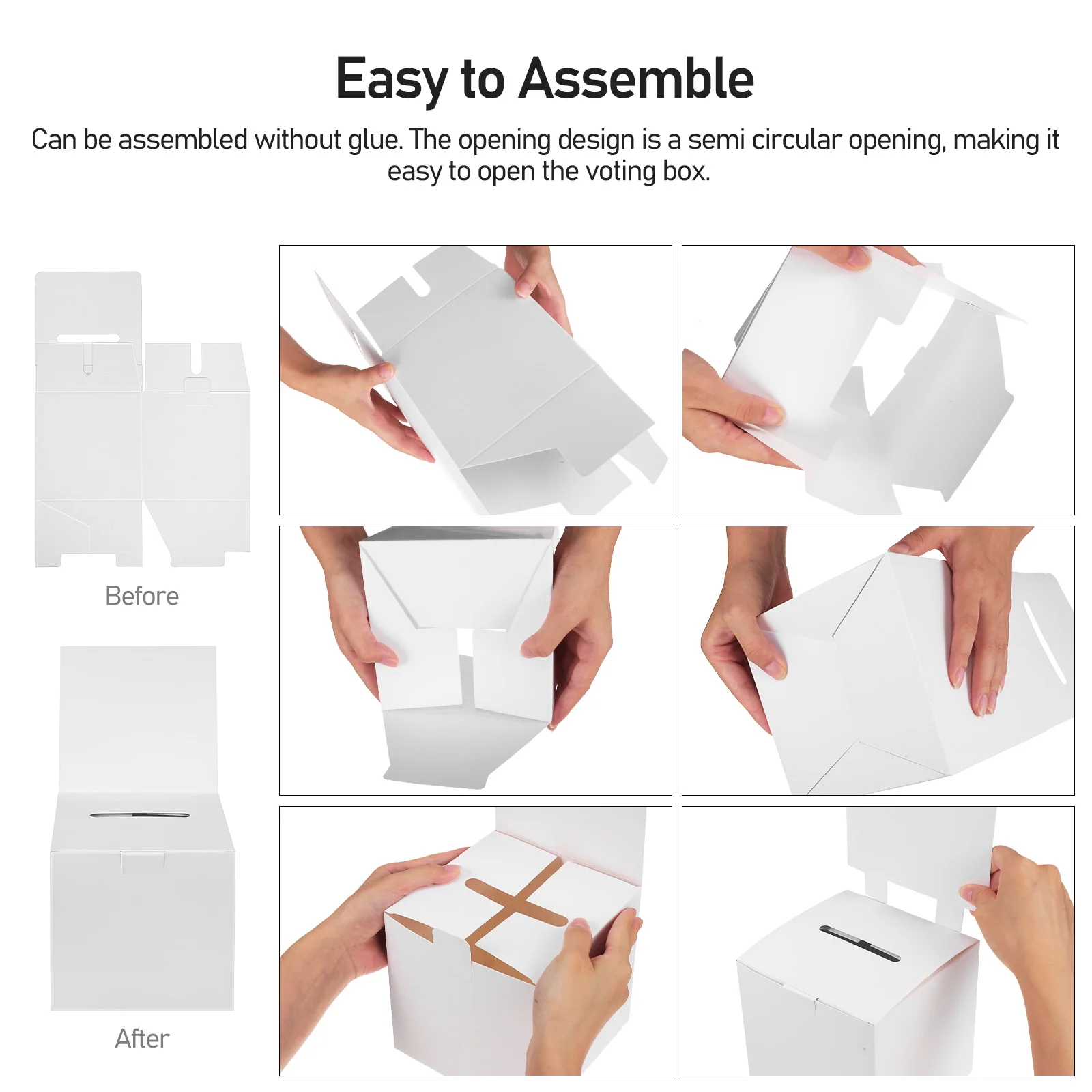 Easy to Assemble

Can be assembled without glue. The opening design is a semi circular opening, making it easy to open the voting box.

Before

After