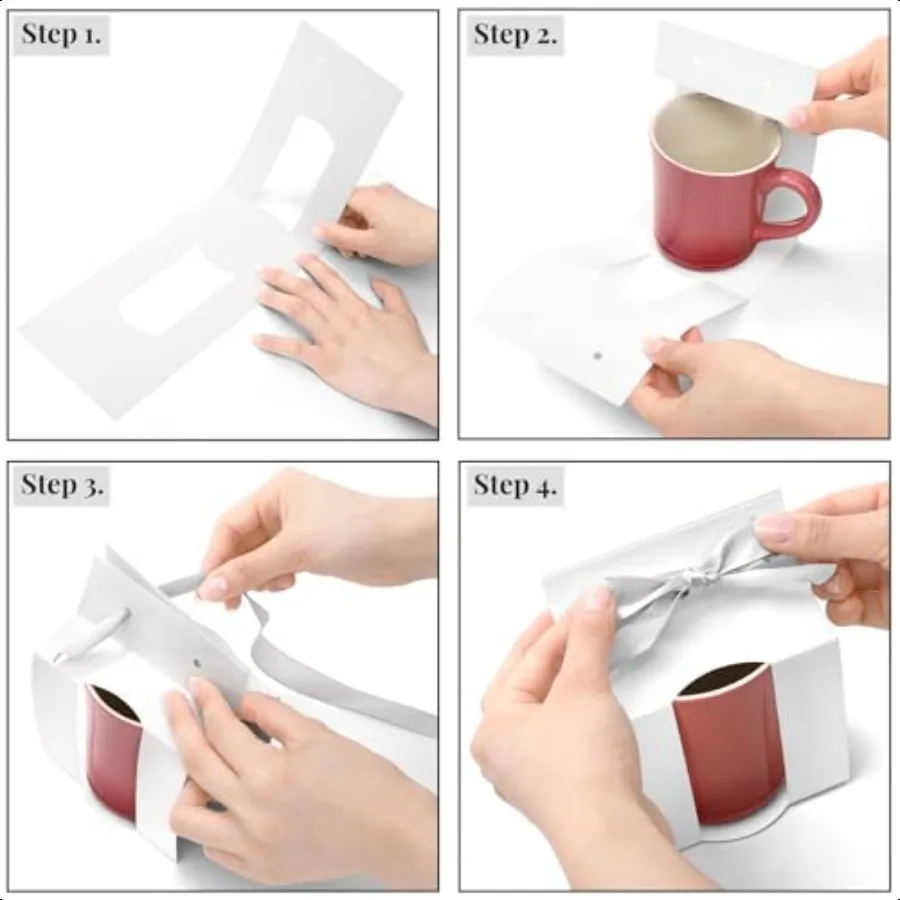 Step 1.

Step 2.

Step 3.

Step 4.