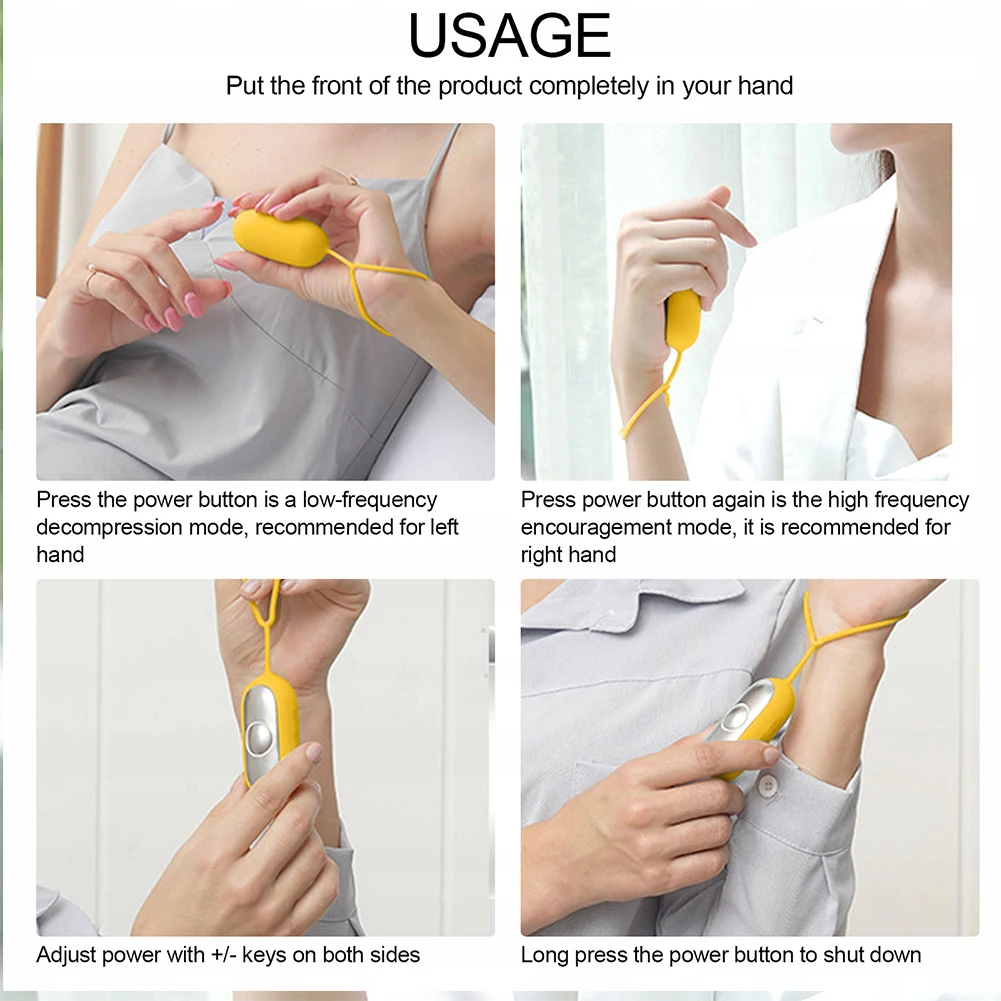 USAGE

Put the front of the product completely in your hand

Press the power button is a low-frequency decompression mode, recommended for left hand

Press power button again is the high frequency encouragement mode, it is recommended for right hand

Adjust power with +/- keys on both sides

Long press the power button to shut down