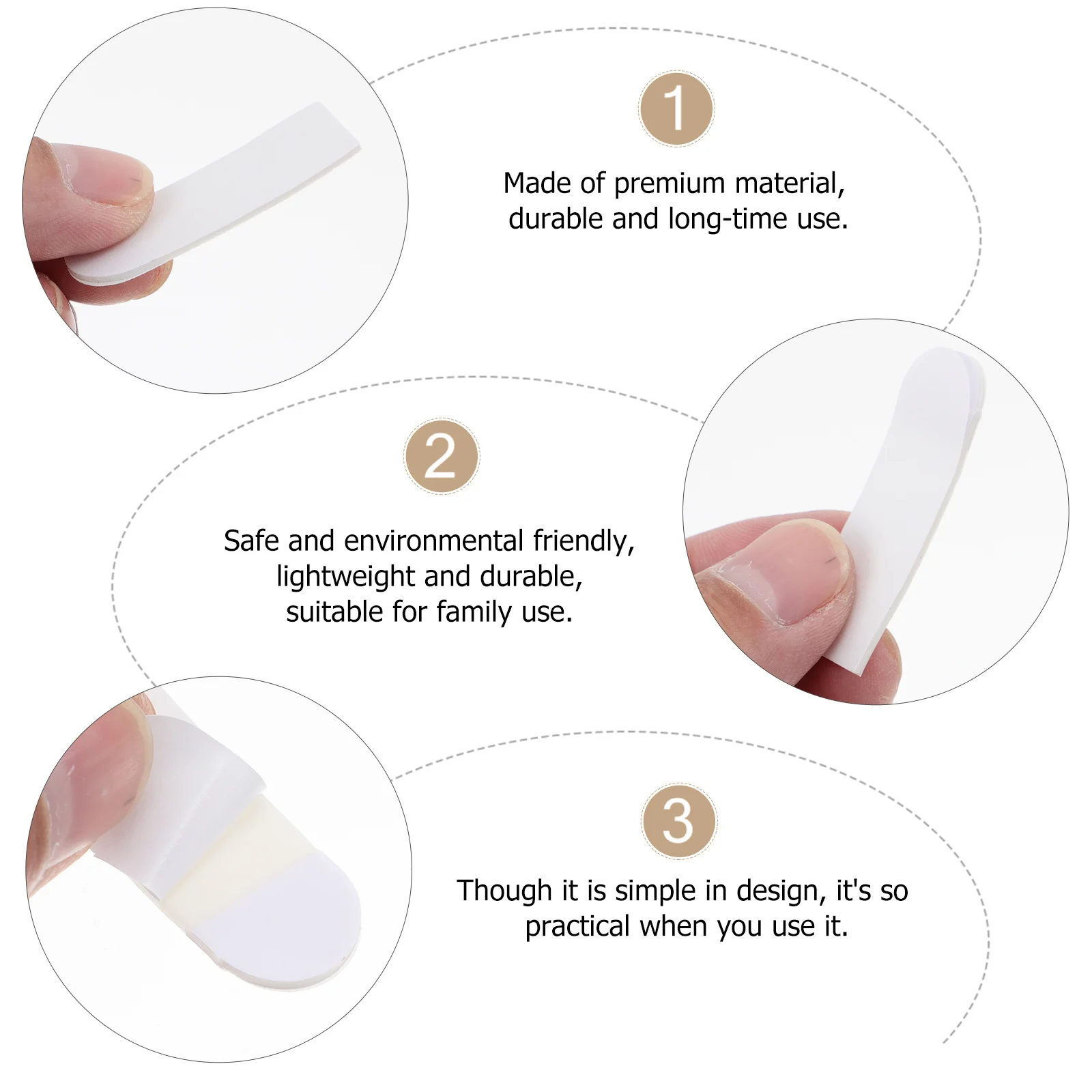 1

Made of premium material, durable and long-time use.

2

Safe and environmental friendly, lightweight and durable, suitable for family use.

3

Though it is simple in design, it's so practical when you use it.