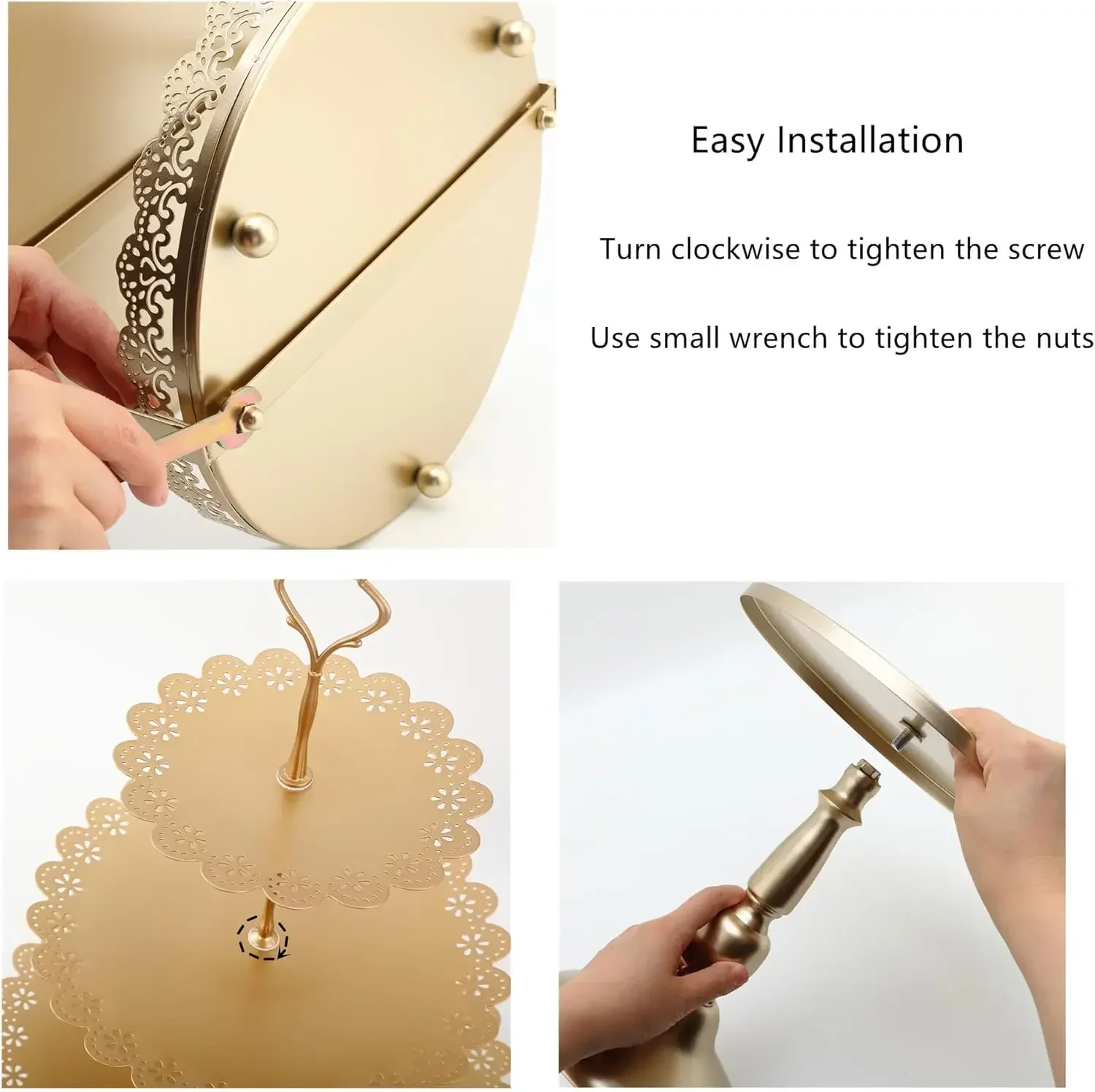 Easy Installation

Turn clockwise to tighten the screw

Use small wrench to tighten the nuts