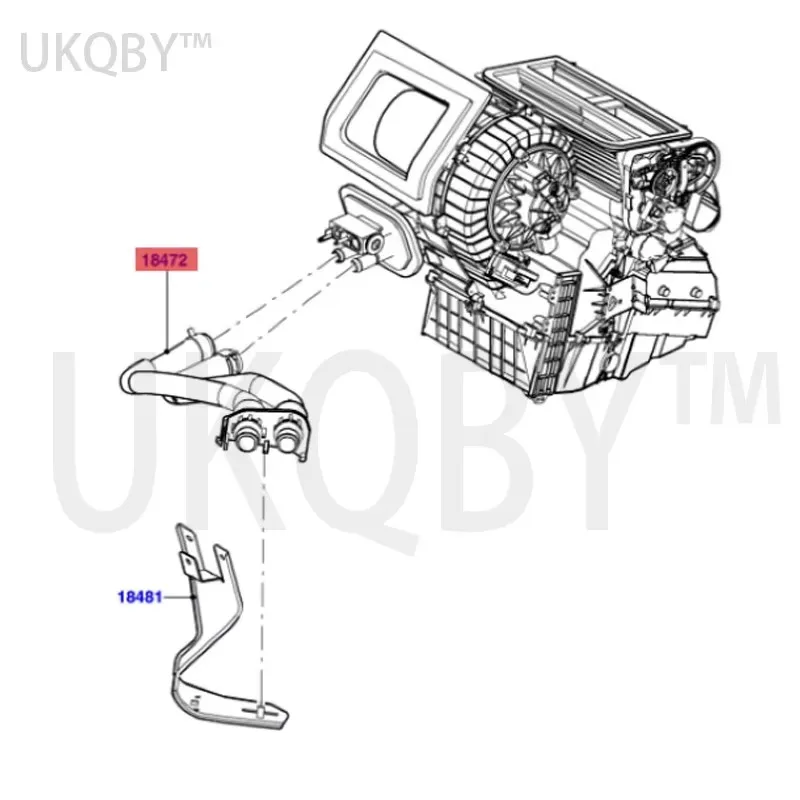 UKQBY™

18472

UKQBY™

18481