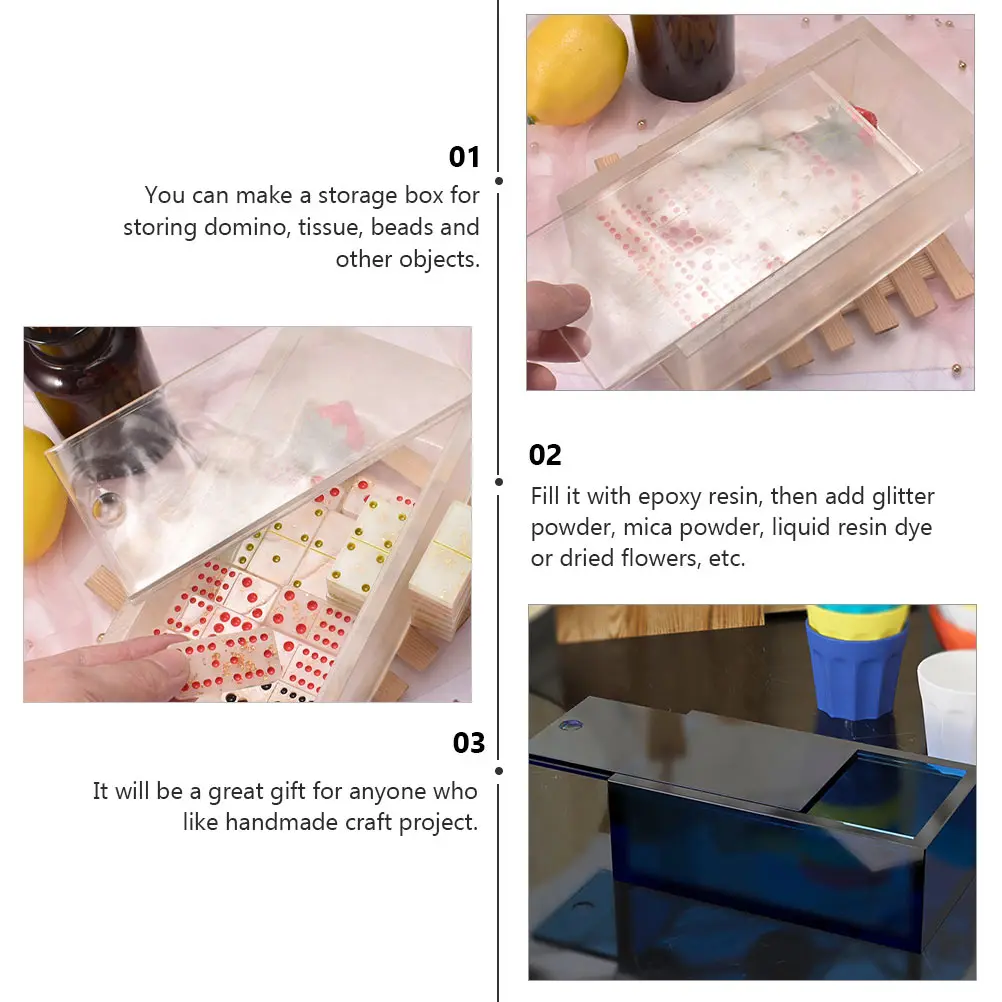 01

You can make a storage box for storing domino, tissue, beads and other objects.

02

Fill it with epoxy resin, then add glitter powder, mica powder, liquid resin dye or dried flowers, etc.

03

It will be a great gift for anyone who like handmade craft project.