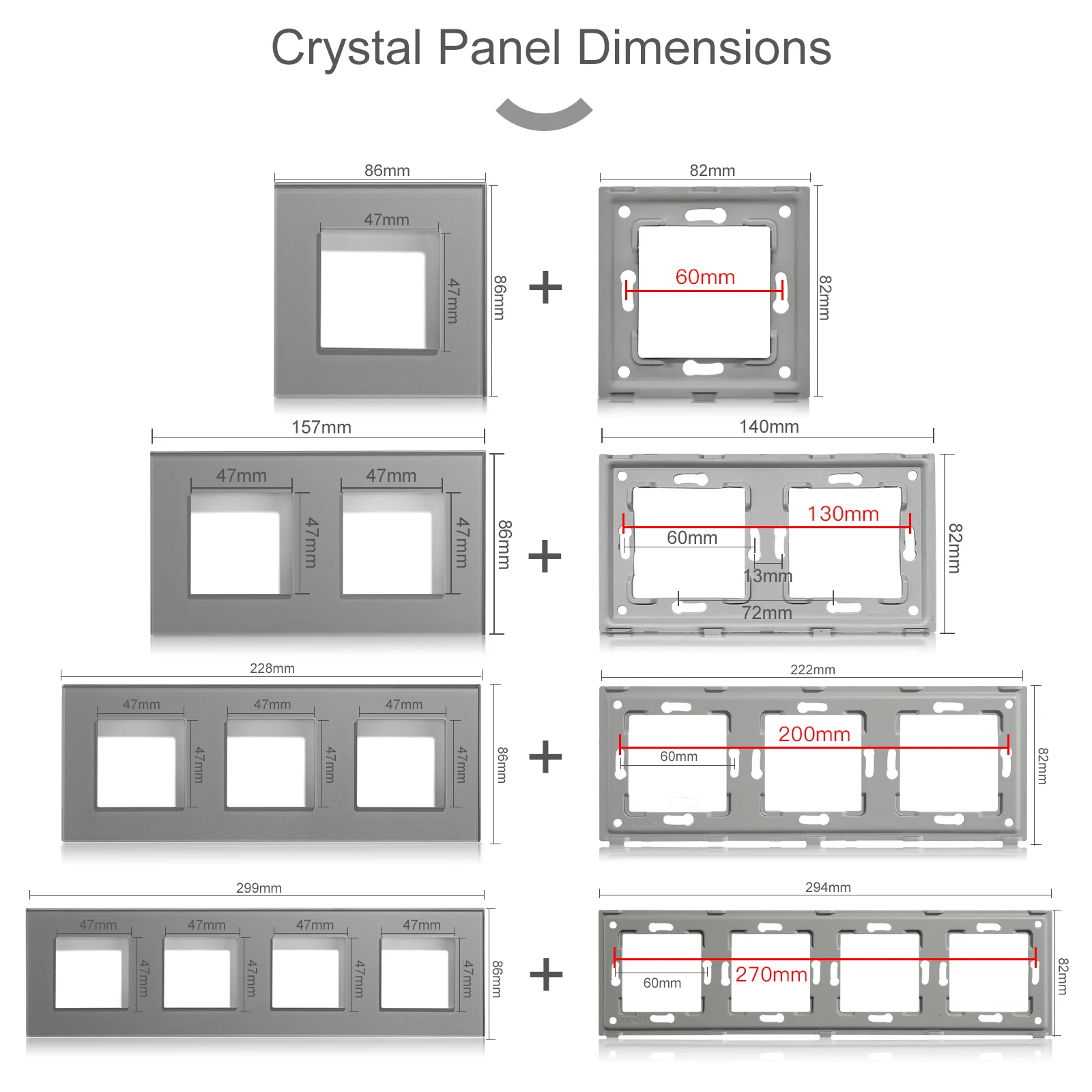 Crystal Panel Dimensions

86mm
47mm
47mm
86mm
+
82mm
60mm
82mm

157mm
47mm
47mm
47mm
47mm
86mm
+
140mm
130mm
60mm
13mm
72mm
82mm

228mm
47mm
47mm
47mm
47mm
47mm
47mm
86mm
+
222mm
200mm
60mm
82mm

299mm
47mm
47mm
47mm
47mm
47mm
47mm
47mm
47mm
86mm
+
294mm
270mm
60mm
82mm