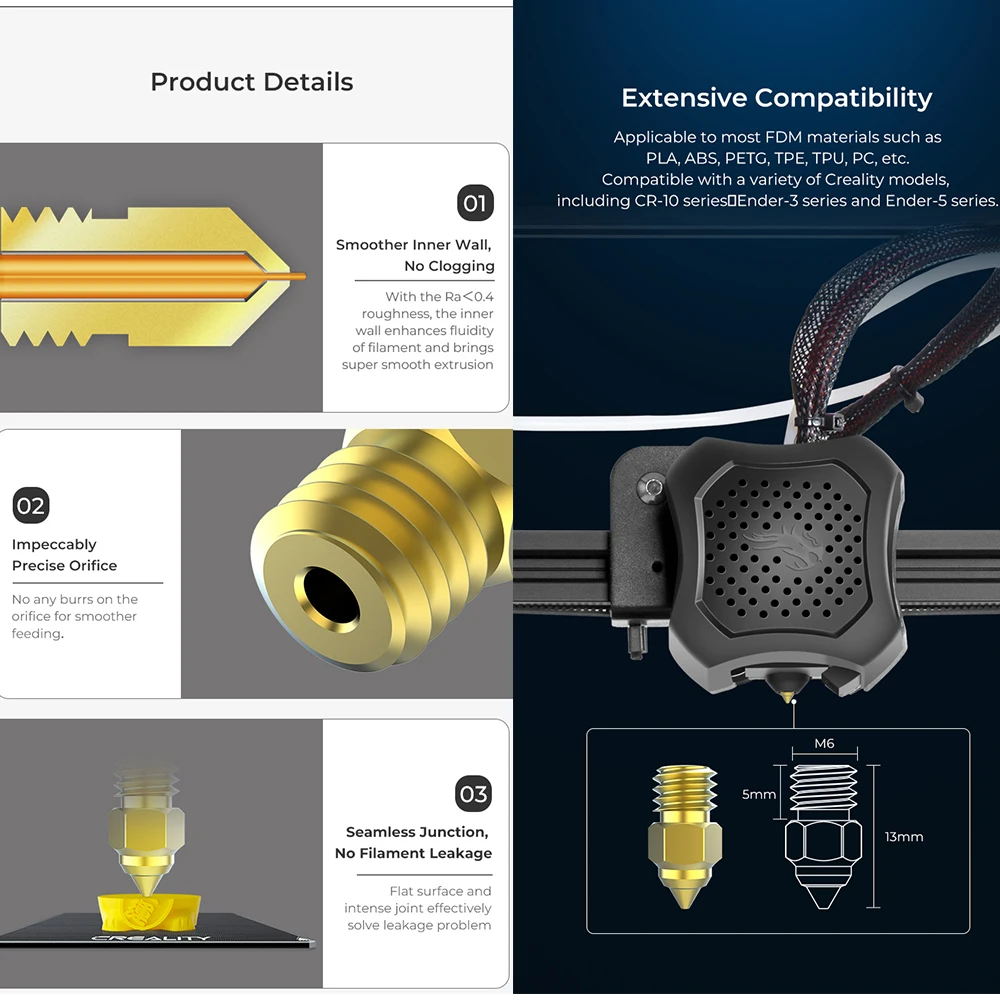 Product Details

01

Smoother Inner Wall, No Clogging

With the Ra<0.4 roughness, the inner wall enhances fluidity of filament and brings super smooth extrusion

02

Impeccably Precise Orifice

No any burrs on the orifice for smoother feeding.

03

Seamless Junction, No Filament Leakage

Flat surface and intense joint effectively solve leakage problem

CREALITY

Extensive Compatibility

Applicable to most FDM materials such as PLA, ABS, PETG, TPE, TPU, PC, etc.
Compatible with a variety of Creality models, including CR-10 series▯Ender-3 series and Ender-5 series.

M6

5mm

13mm