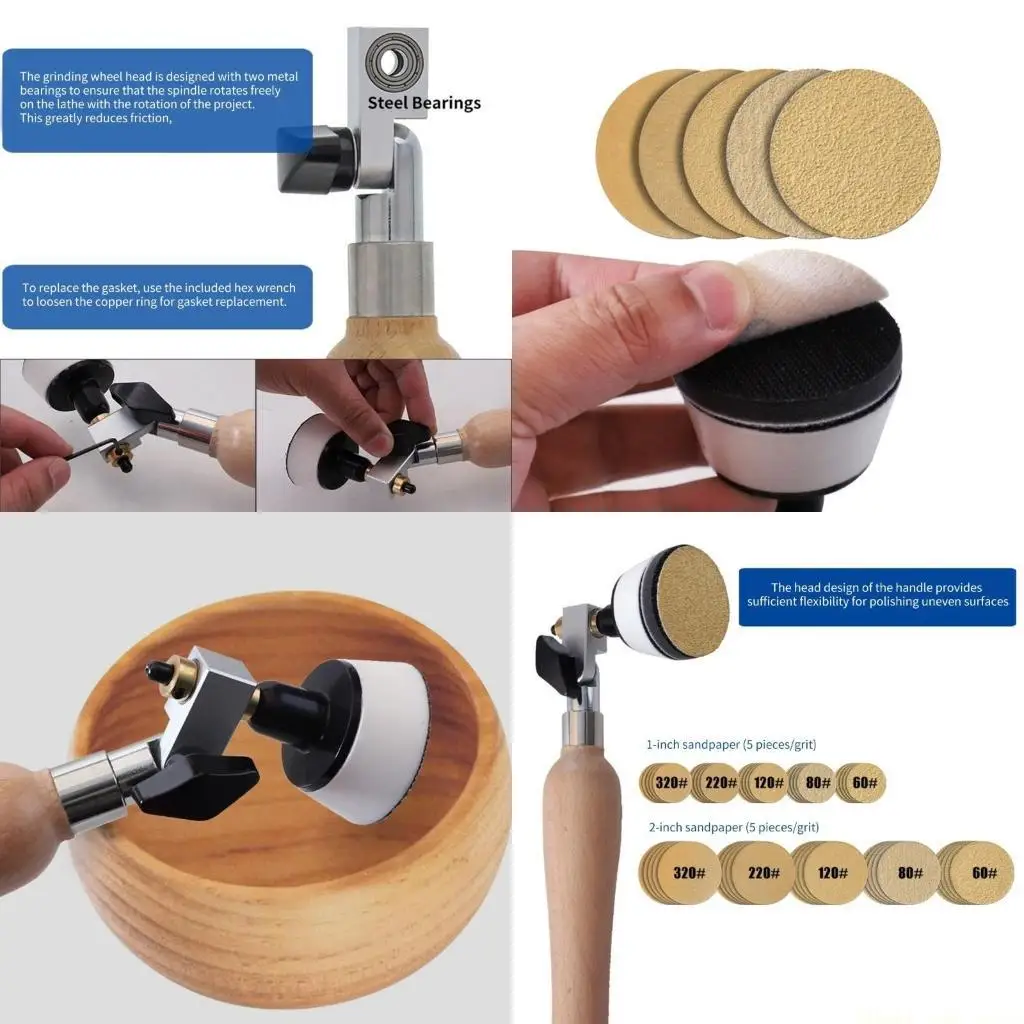 The grinding wheel head is designed with two metal bearings to ensure that the spindle rotates freely on the lathe with the rotation of the project. This greatly reduces friction,

Steel Bearings

To replace the gasket, use the included hex wrench to loosen the copper ring for gasket replacement.

The head design of the handle provides sufficient flexibility for polishing uneven surfaces

1-inch sandpaper (5 pieces/grit)

320# 220# 120# 80# 60#

2-inch sandpaper (5 pieces/grit)

320# 220# 120# 80# 60#