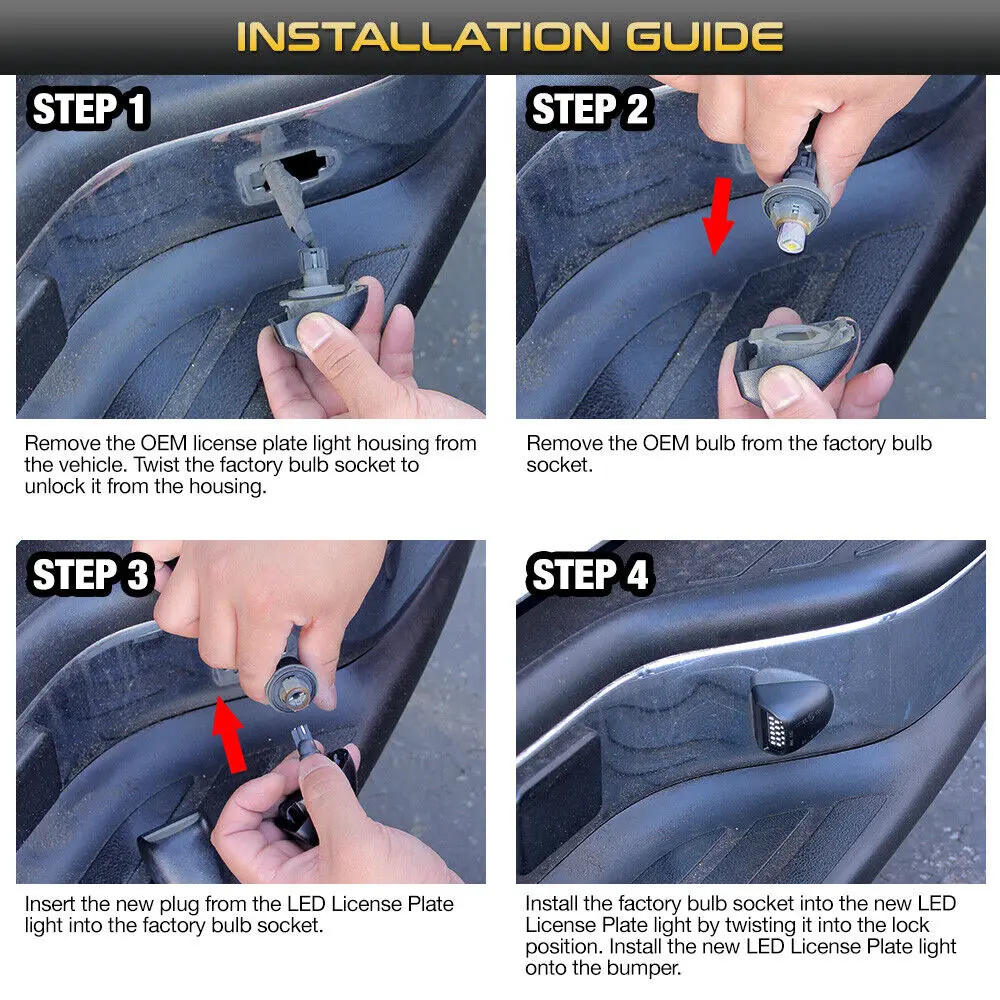 INSTALLATION GUIDE

STEP 1

Remove the OEM license plate light housing from the vehicle. Twist the factory bulb socket to unlock it from the housing.

STEP 2

Remove the OEM bulb from the factory bulb socket.

STEP 3

Insert the new plug from the LED License Plate light into the factory bulb socket.

STEP 4

Install the factory bulb socket into the new LED License Plate light by twisting it into the lock position. Install the new LED License Plate light onto the bumper.