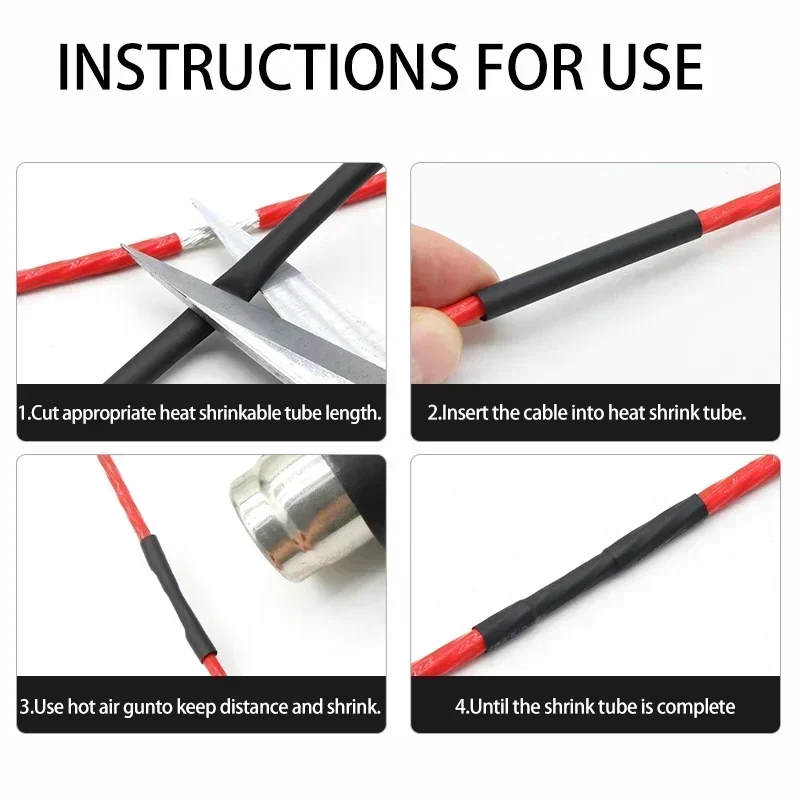 INSTRUCTIONS FOR USE

1.Cut appropriate heat shrinkable tube length.

2.Insert the cable into heat shrink tube.

3.Use hot air gunto keep distance and shrink.

4.Until the shrink tube is complete