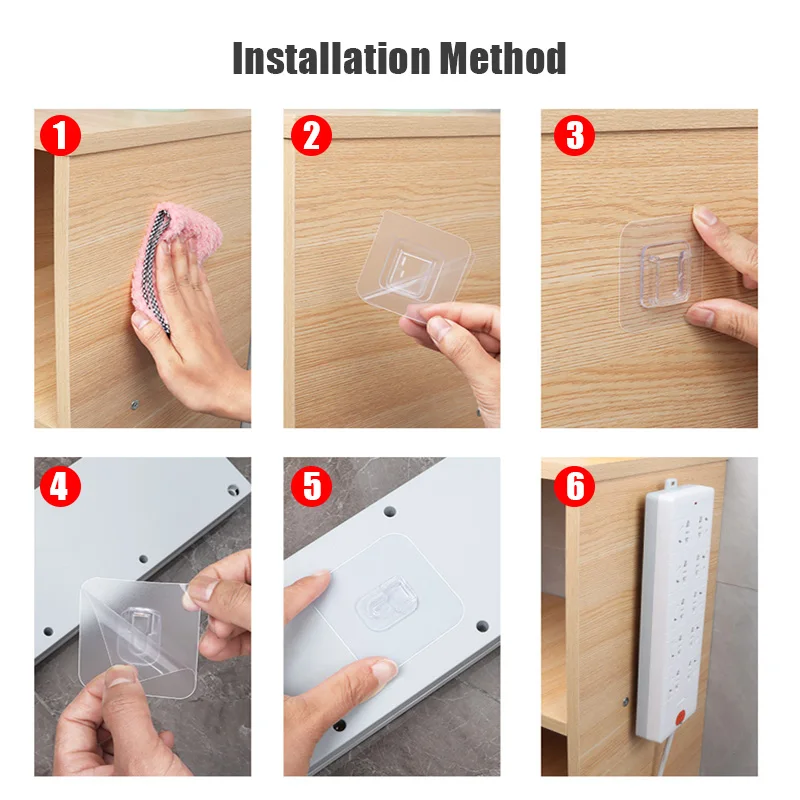 Installation Method

1

2

3

4

5

6