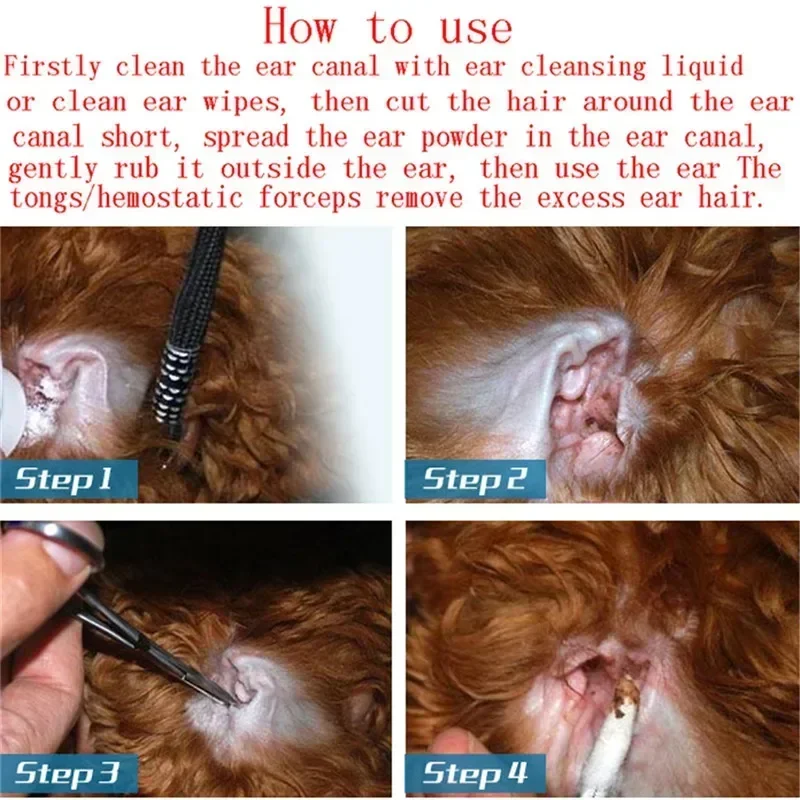 How to use

Firstly clean the ear canal with ear cleansing liquid or clean ear wipes, then cut the hair around the ear canal short, spread the ear powder in the ear canal, gently rub it outside the ear, then use the ear The tongs/hemostatic forceps remove the excess ear hair.

Step 1

Step 2

Step 3

Step 4