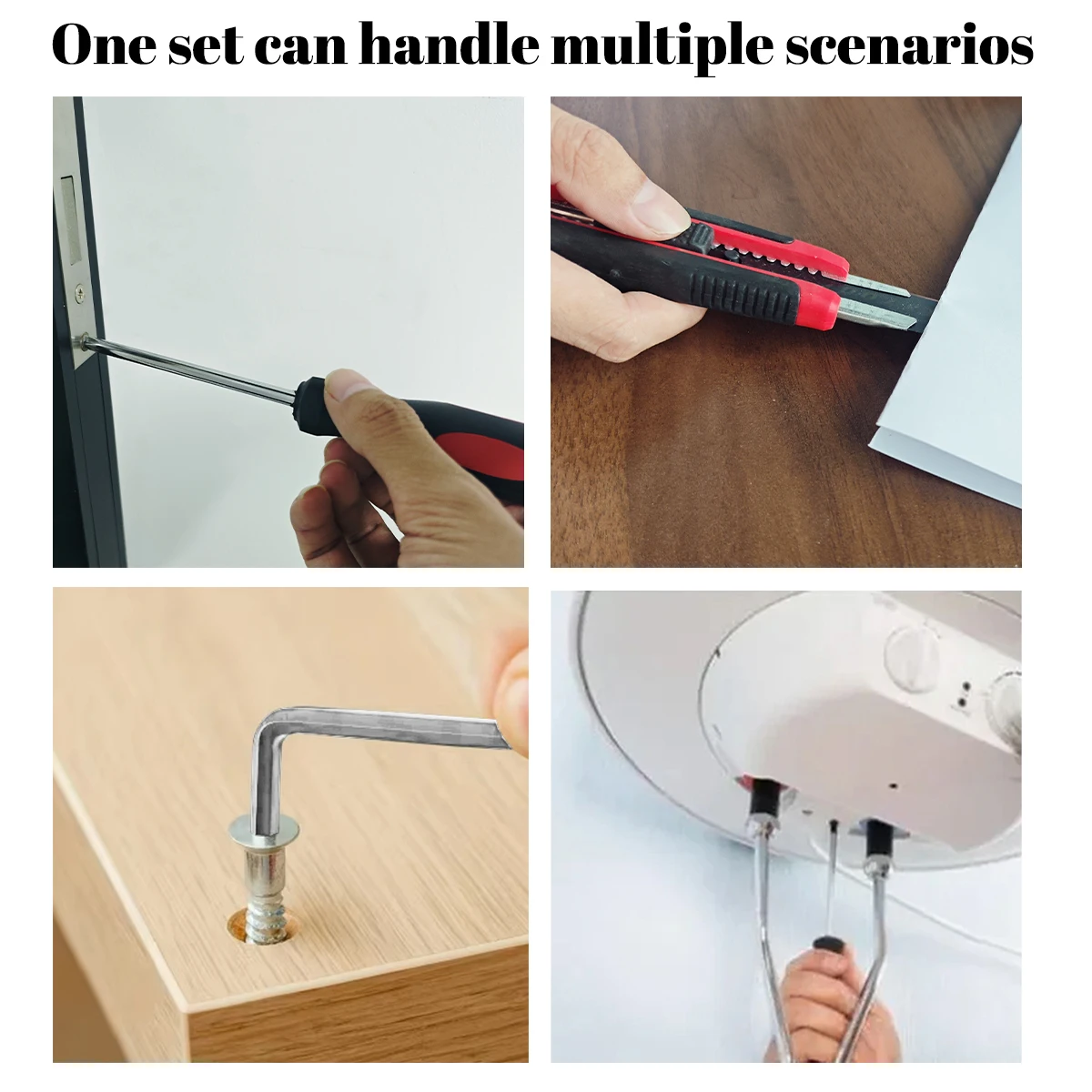 One set can handle multiple scenarios