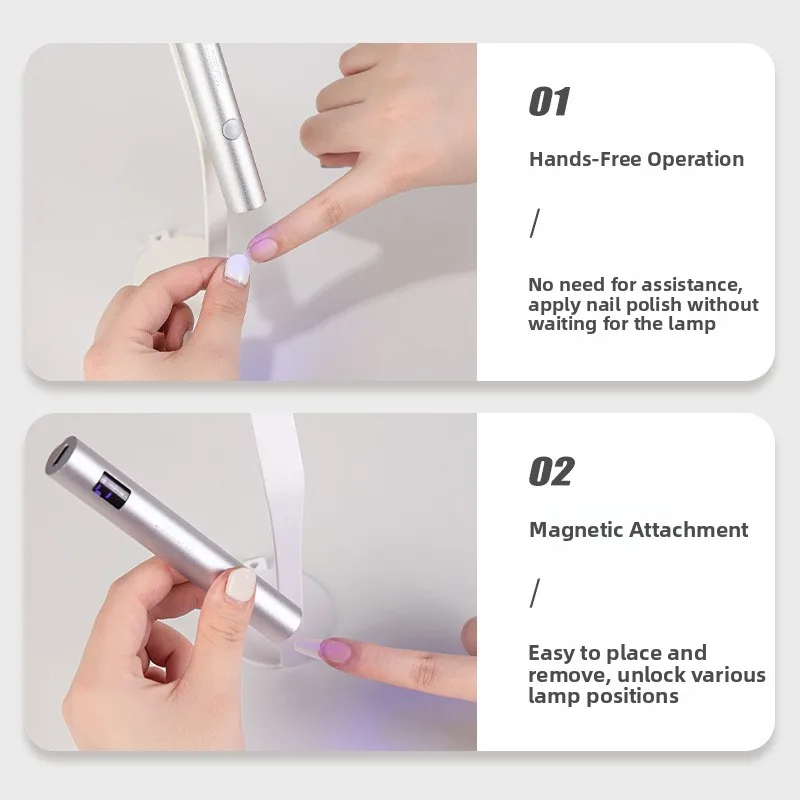 01

Hands-Free Operation

/

No need for assistance, apply nail polish without waiting for the lamp

02

Magnetic Attachment

/

Easy to place and remove, unlock various lamp positions