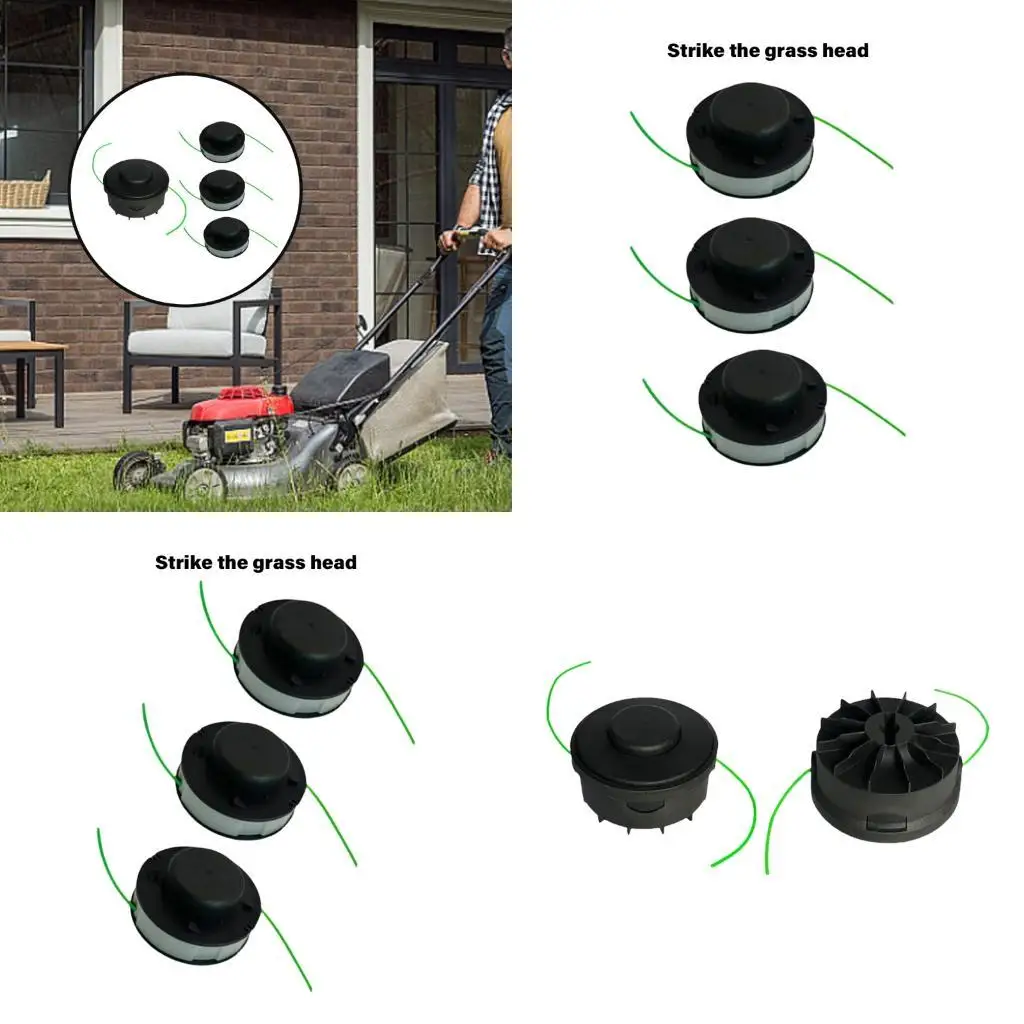 Strike the grass head

Strike the grass head