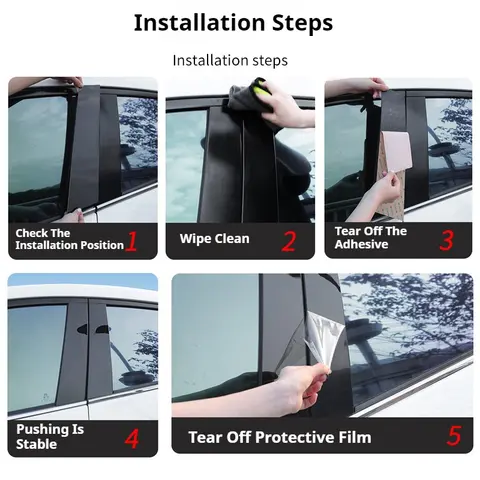 Installation Steps

Installation steps

Check The Installation Position 1

Wipe Clean 2

Tear Off The Adhesive 3

Pushing Is Stable 4

Tear Off Protective Film 5