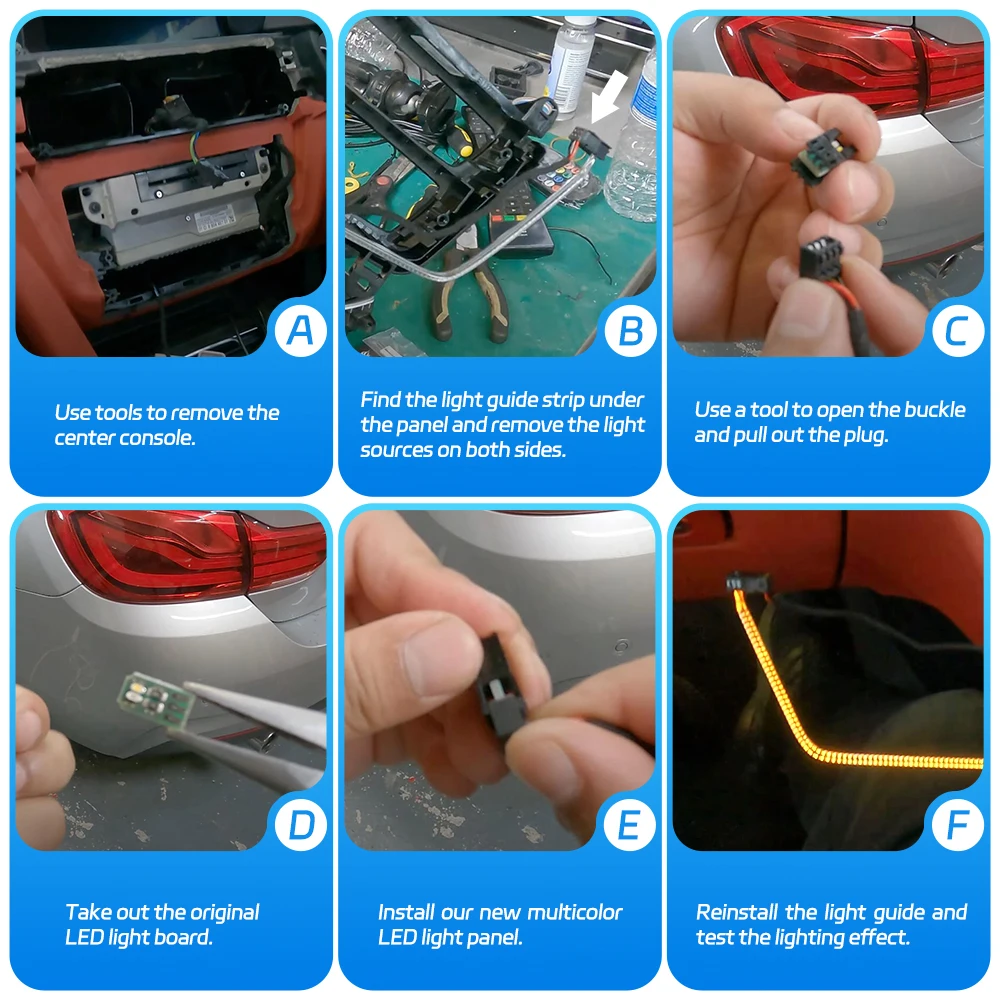 A

Use tools to remove the center console.

B

Find the light guide strip under the panel and remove the light sources on both sides.

C

Use a tool to open the buckle and pull out the plug.

D

Take out the original LED light board.

E

Install our new multicolor LED light panel.

F

Reinstall the light guide and test the lighting effect.