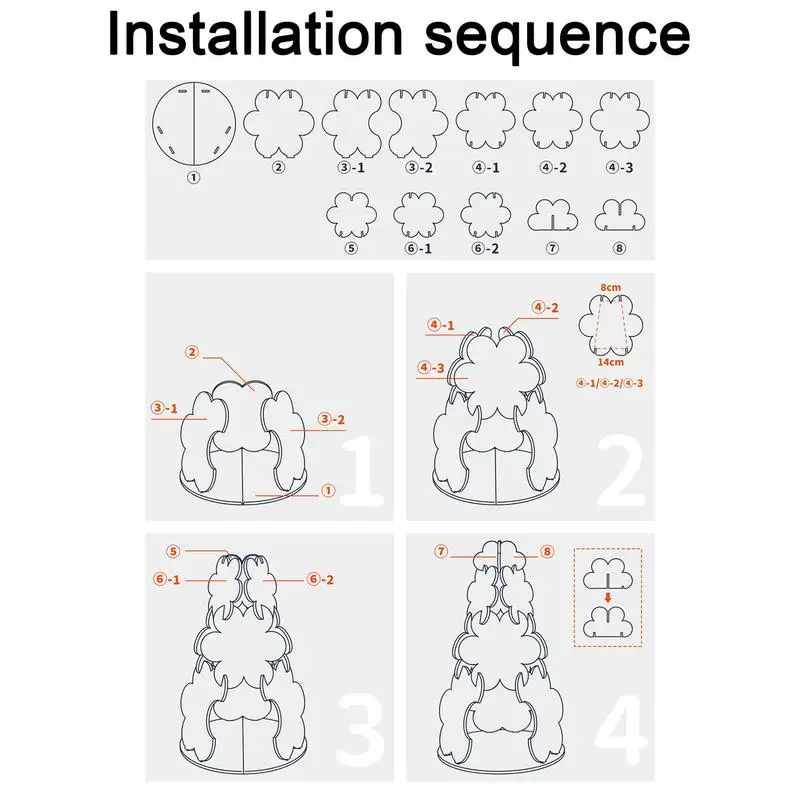 Installation sequence

①
②
③-1
③-2
④-1
④-2
④-3
⑤
⑥-1
⑥-2
⑦
⑧

②
③-1
③-2
①
1

④-1
④-2
④-3
8cm
14cm
④-1/④-2/④-3
2

⑤
⑥-1
⑥-2
3

⑦
⑧
4