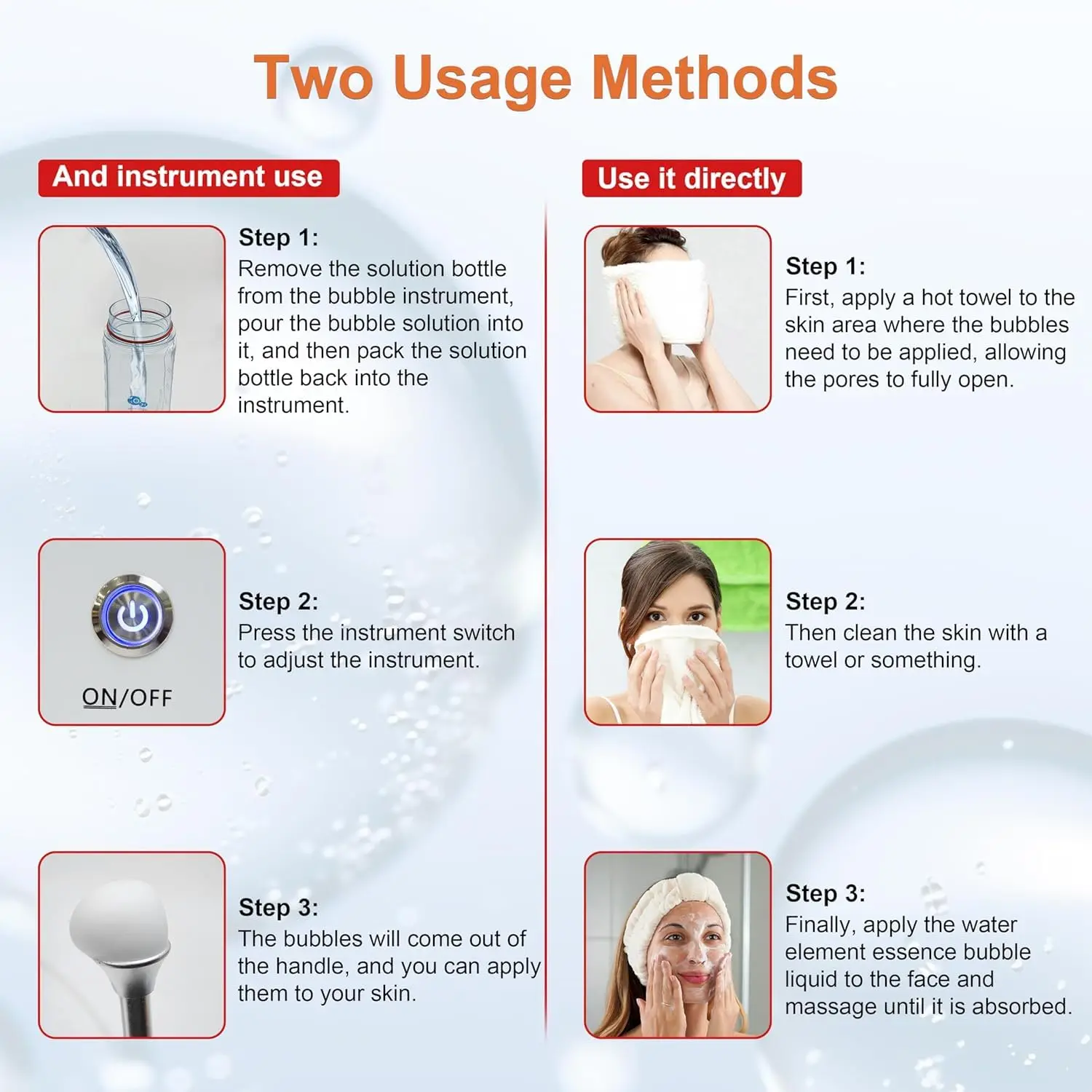 Two Usage Methods

And instrument use

Step 1:
Remove the solution bottle from the bubble instrument, pour the bubble solution into it, and then pack the solution bottle back into the instrument.

ON/OFF

Step 2:
Press the instrument switch to adjust the instrument.

Step 3:
The bubbles will come out of the handle, and you can apply them to your skin.

Use it directly

Step 1:
First, apply a hot towel to the skin area where the bubbles need to be applied, allowing the pores to fully open.

Step 2:
Then clean the skin with a towel or something.

Step 3:
Finally, apply the water element essence bubble liquid to the face and massage until it is absorbed.