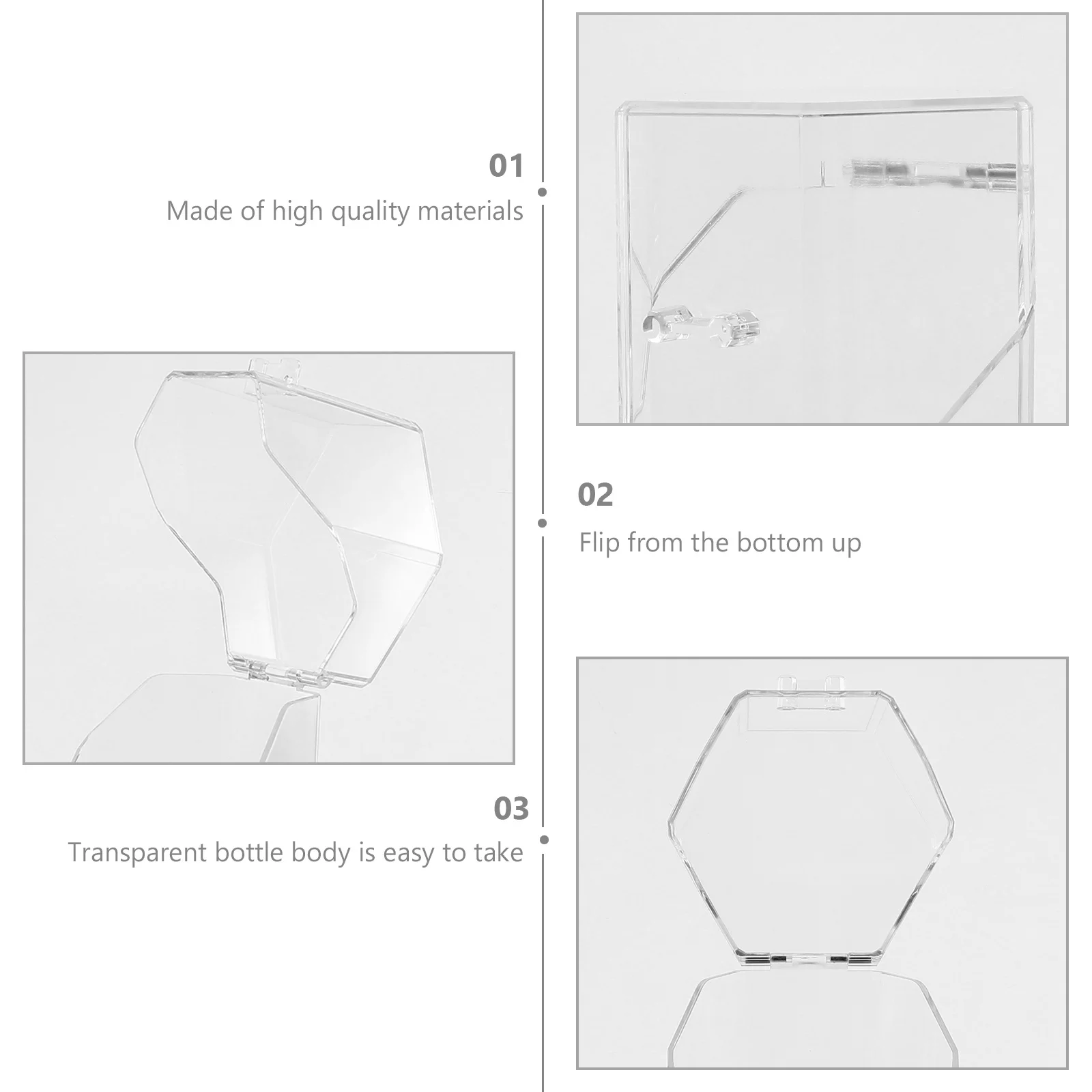 01
Made of high quality materials

02
Flip from the bottom up

03
Transparent bottle body is easy to take