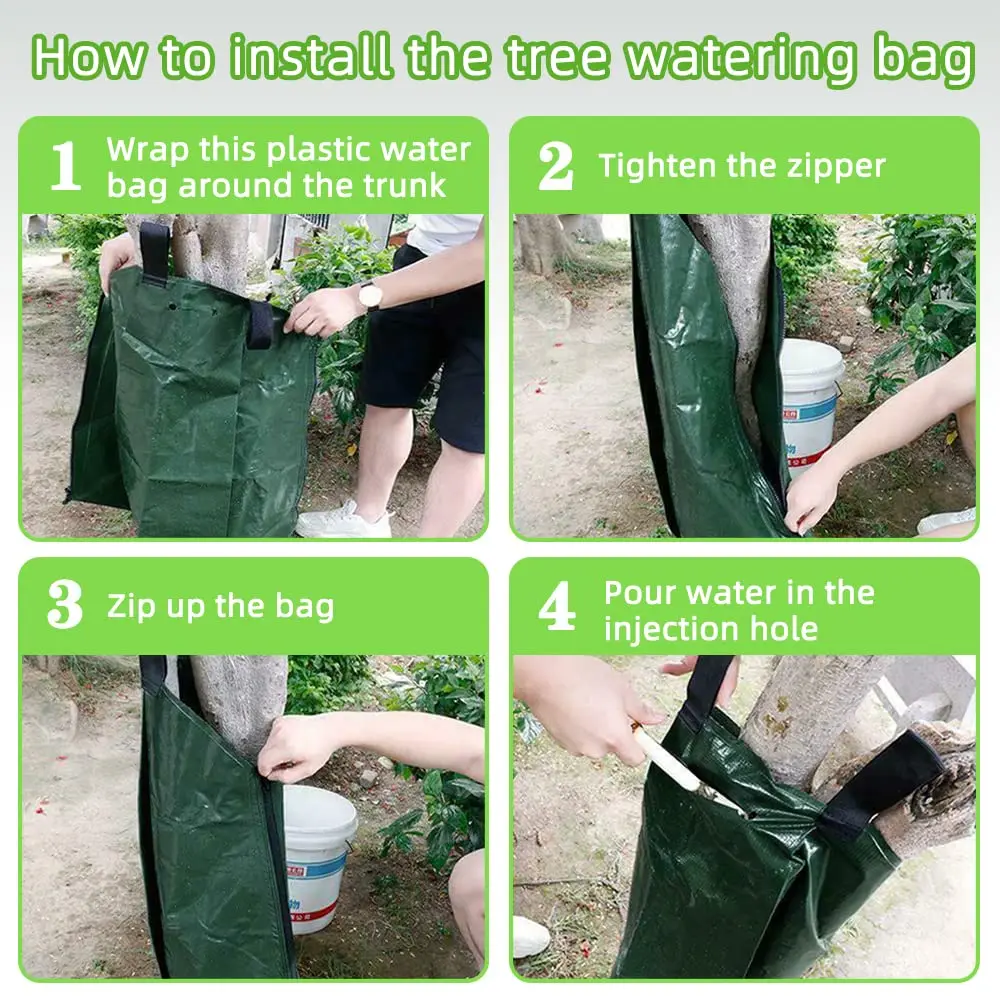 How to install the tree watering bag

1 Wrap this plastic water bag around the trunk

2 Tighten the zipper

3 Zip up the bag

4 Pour water in the injection hole